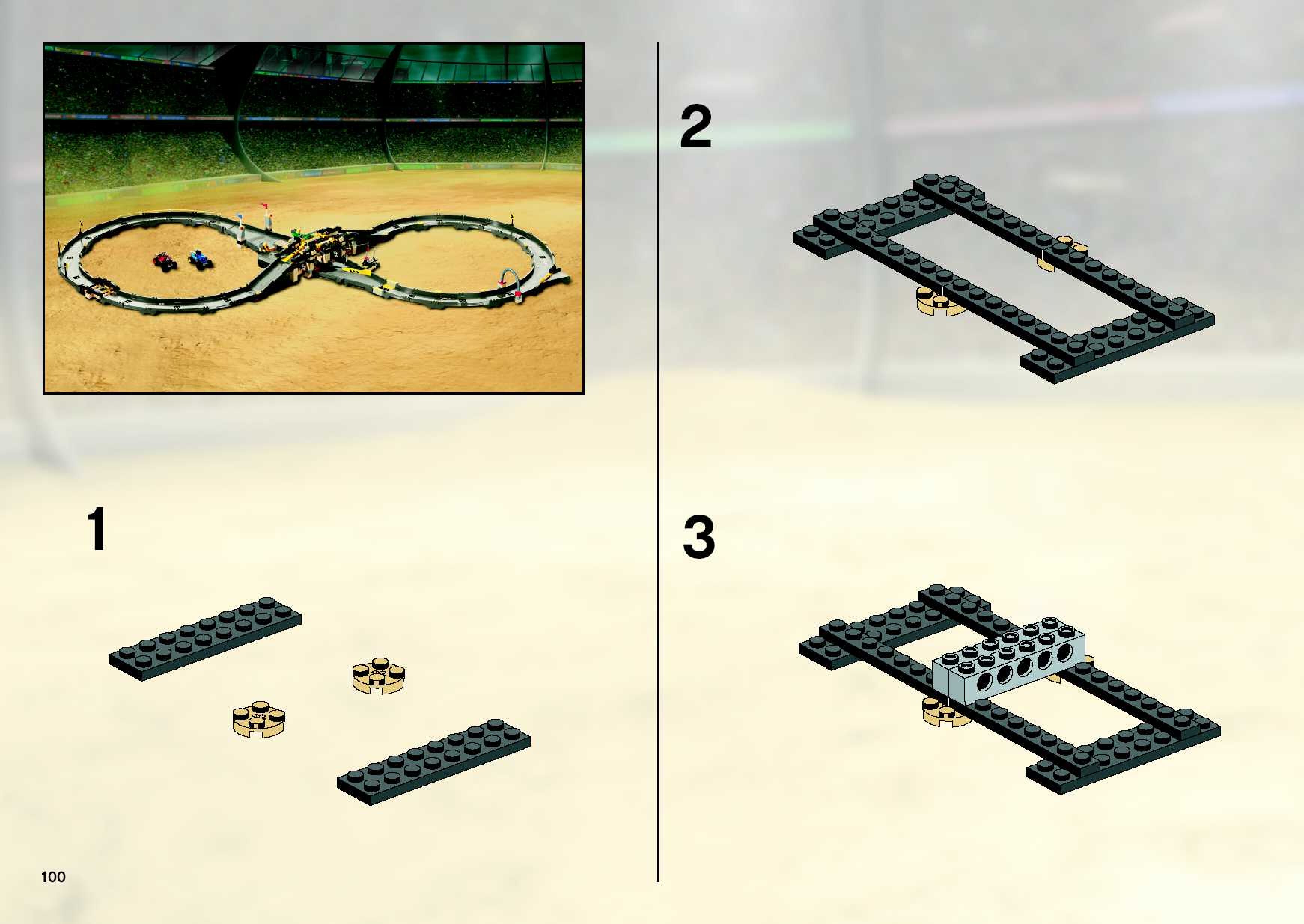 1

100

2

3