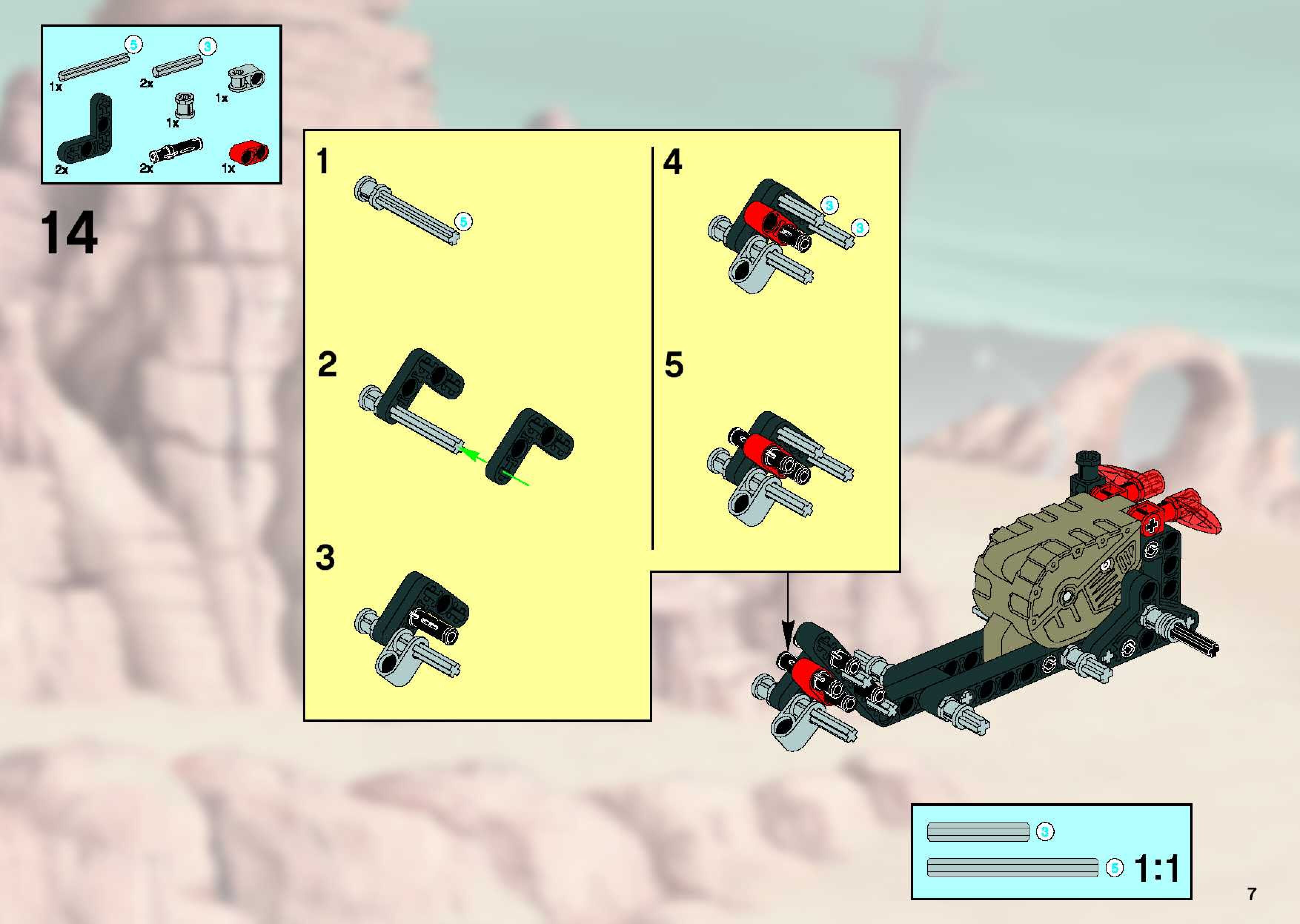 5
3
1x
2x
1x
1x
2x
2x
1x

14

1
5

2

3

4
3
3

5

3
5
1:1

7