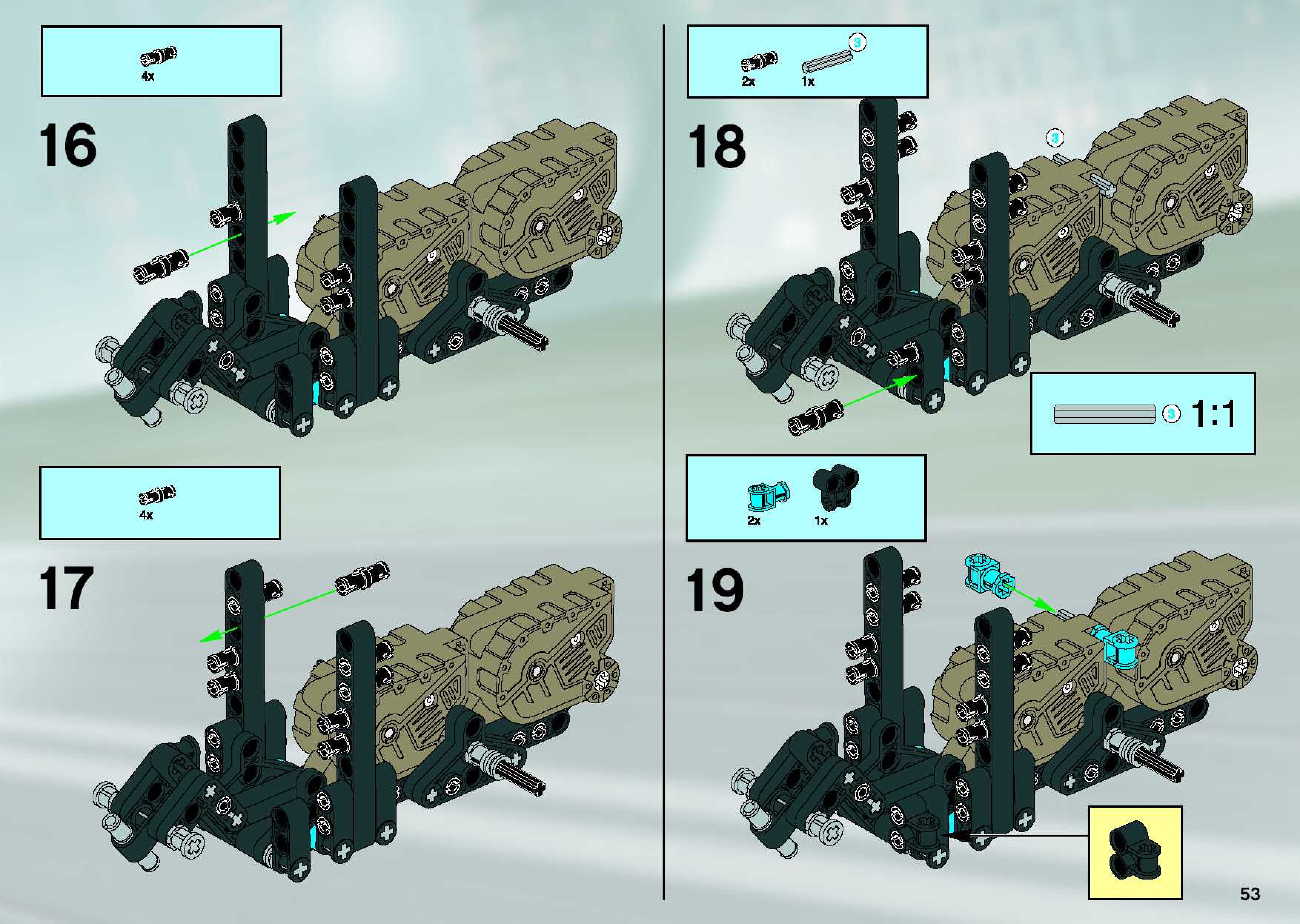 4x

16

4x

17

2x 1x 3

18

3

3 1:1

2x 1x

19

53