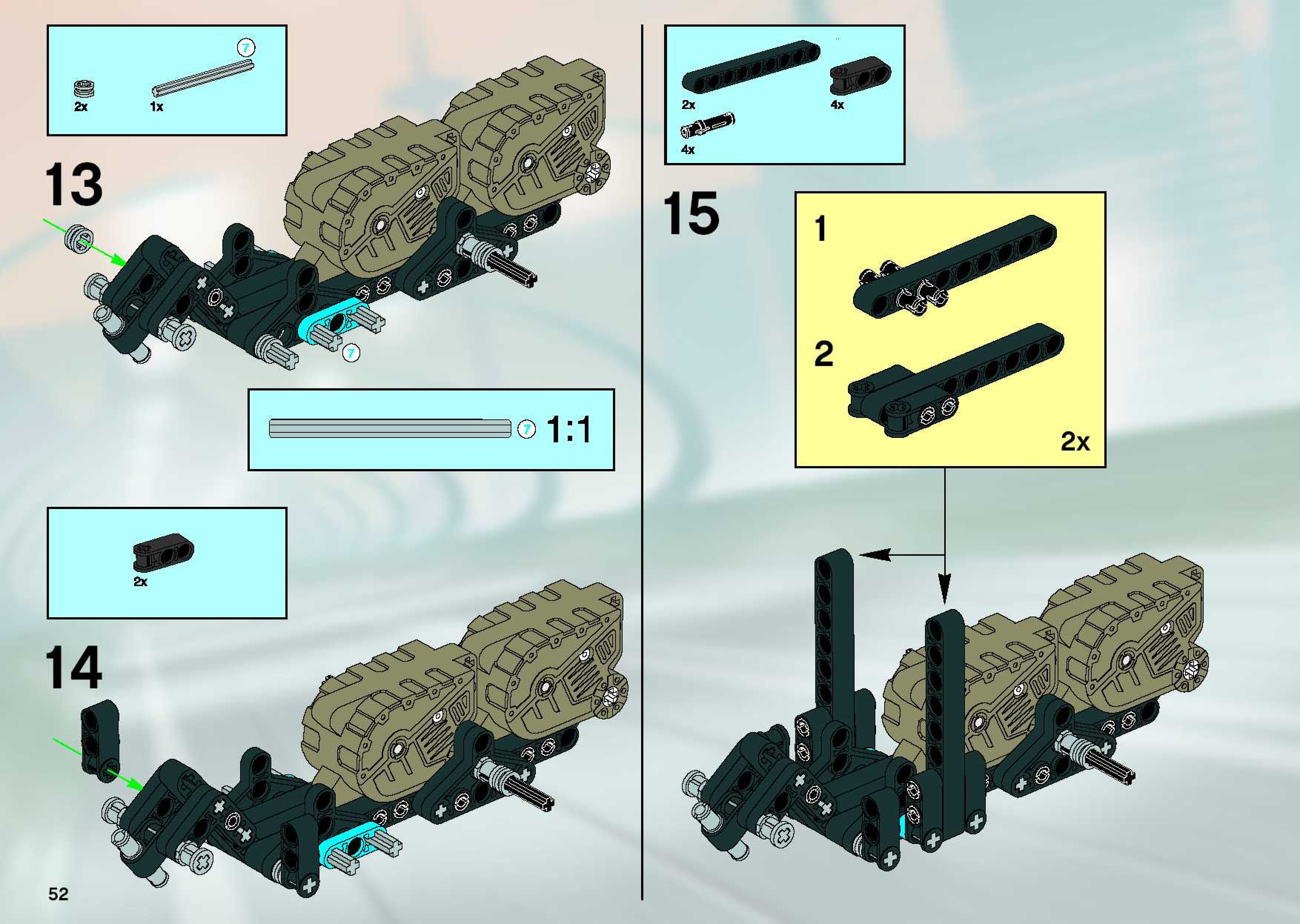 7
2x
1x

13

7

7 1:1

2x

14

52

2x
4x
4x

15

1

2

2x