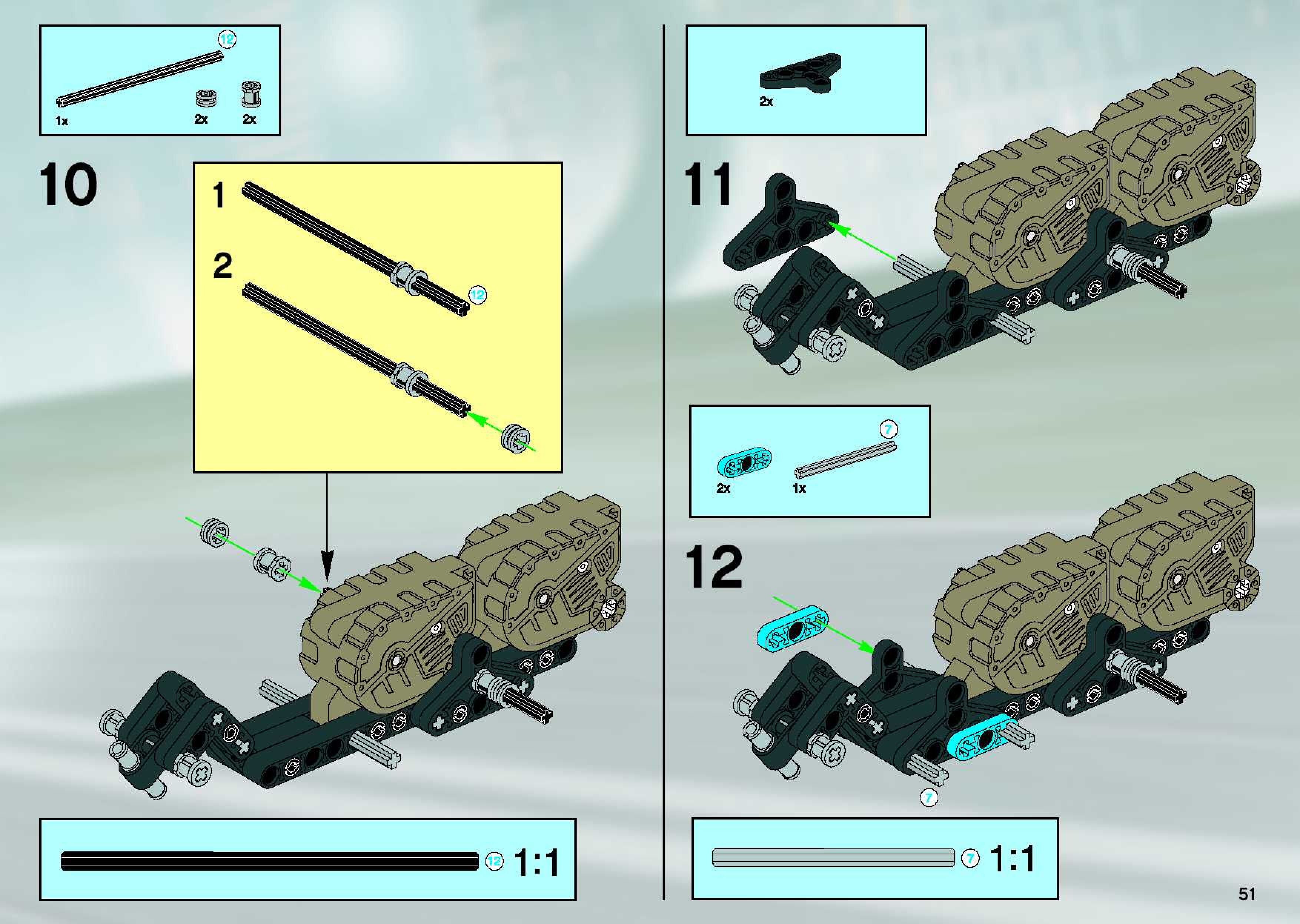 12
1x
2x
2x

10

1
2
12

12
1:1

2x

11

7
2x
1x

12

7

7
1:1

51