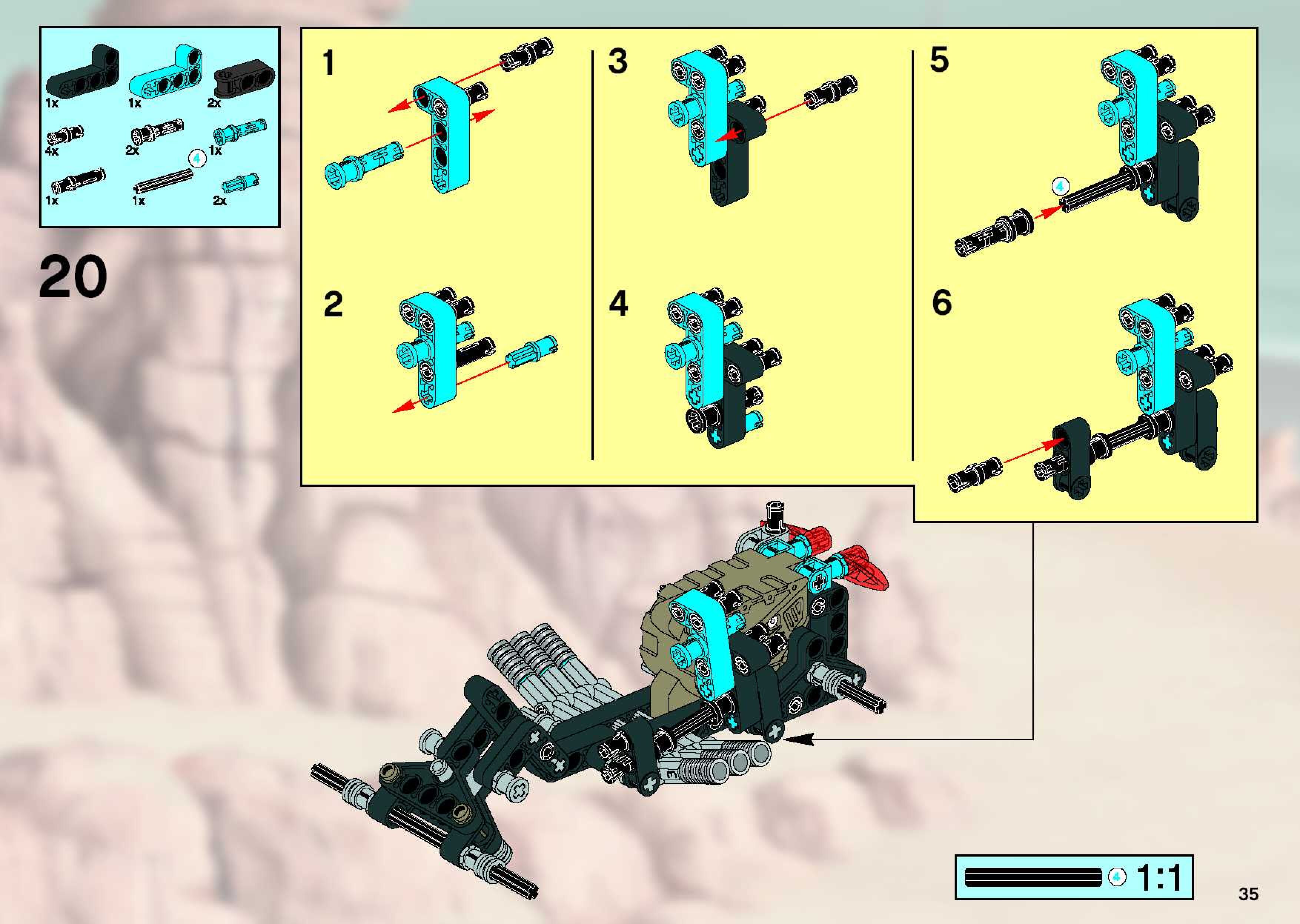 1x
1x
2x
4x
2x
1x
4
1x
1x
2x

20

1
2
3
4
5
4
6

4 1:1

35