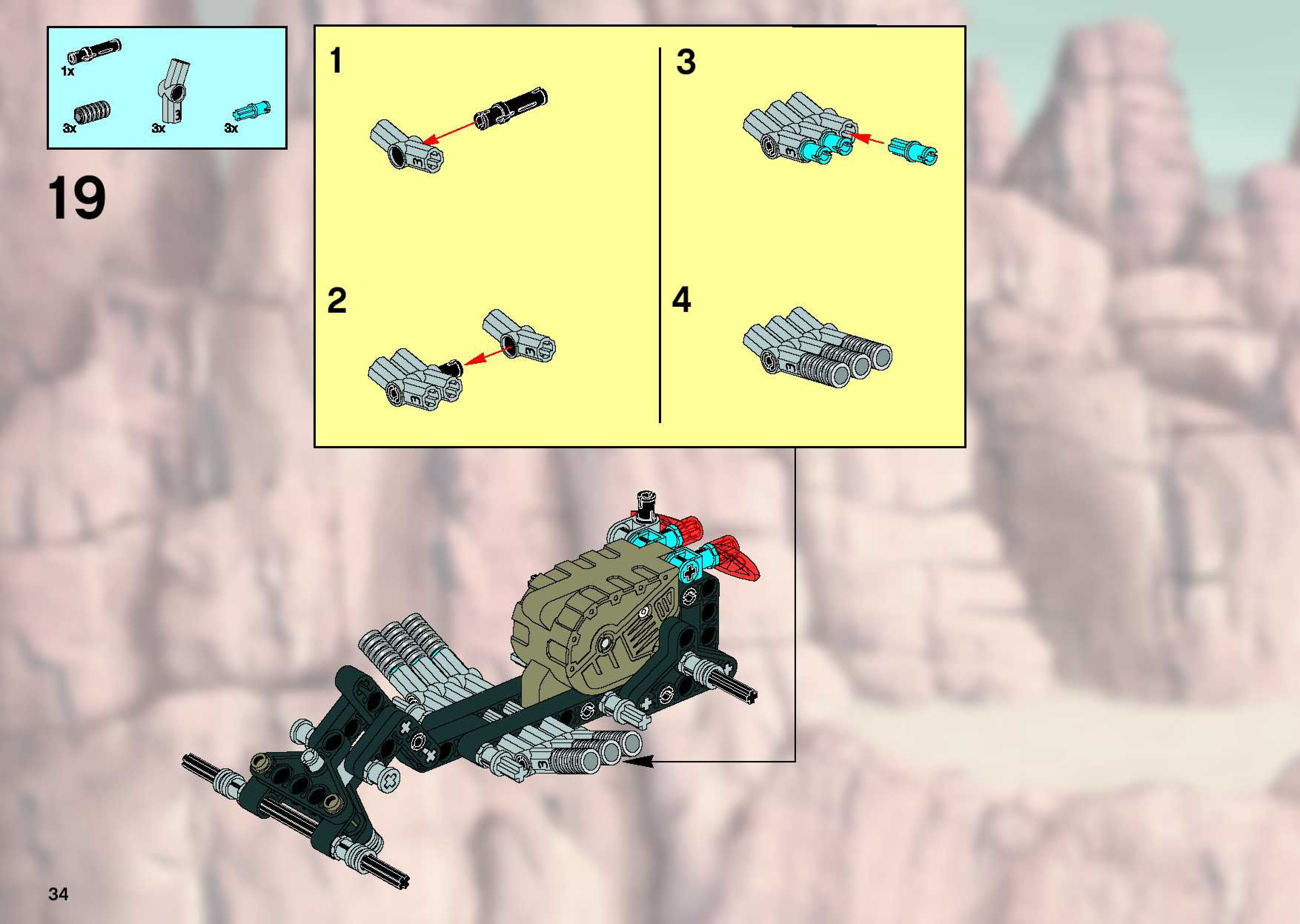 1x

3x

3x

3x

19

1

2

3

4

34