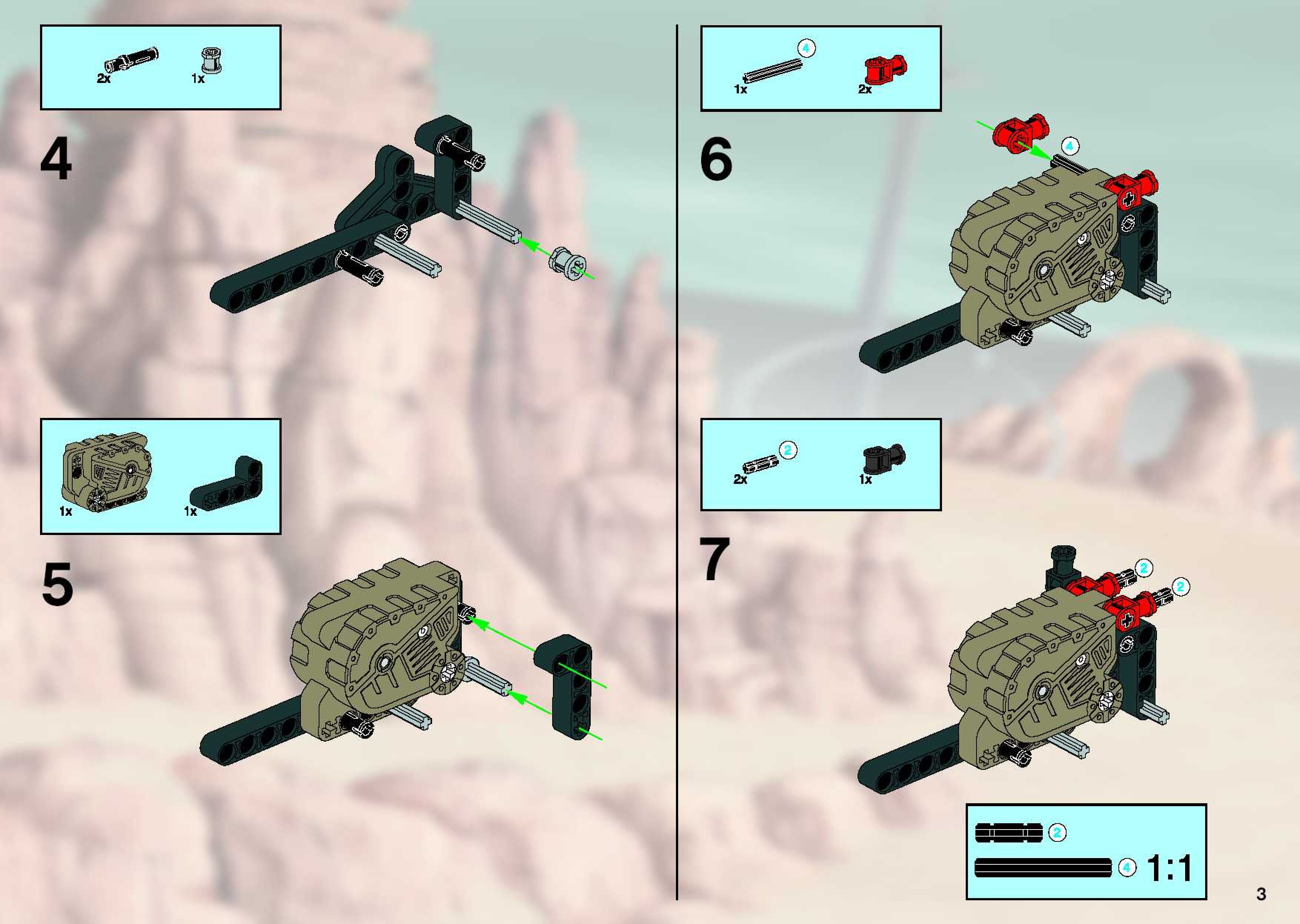 2x 1x

4

1x 1x

5

4

1x 2x

6

4

2

2x 1x

7

2

2

2

4

1:1

3