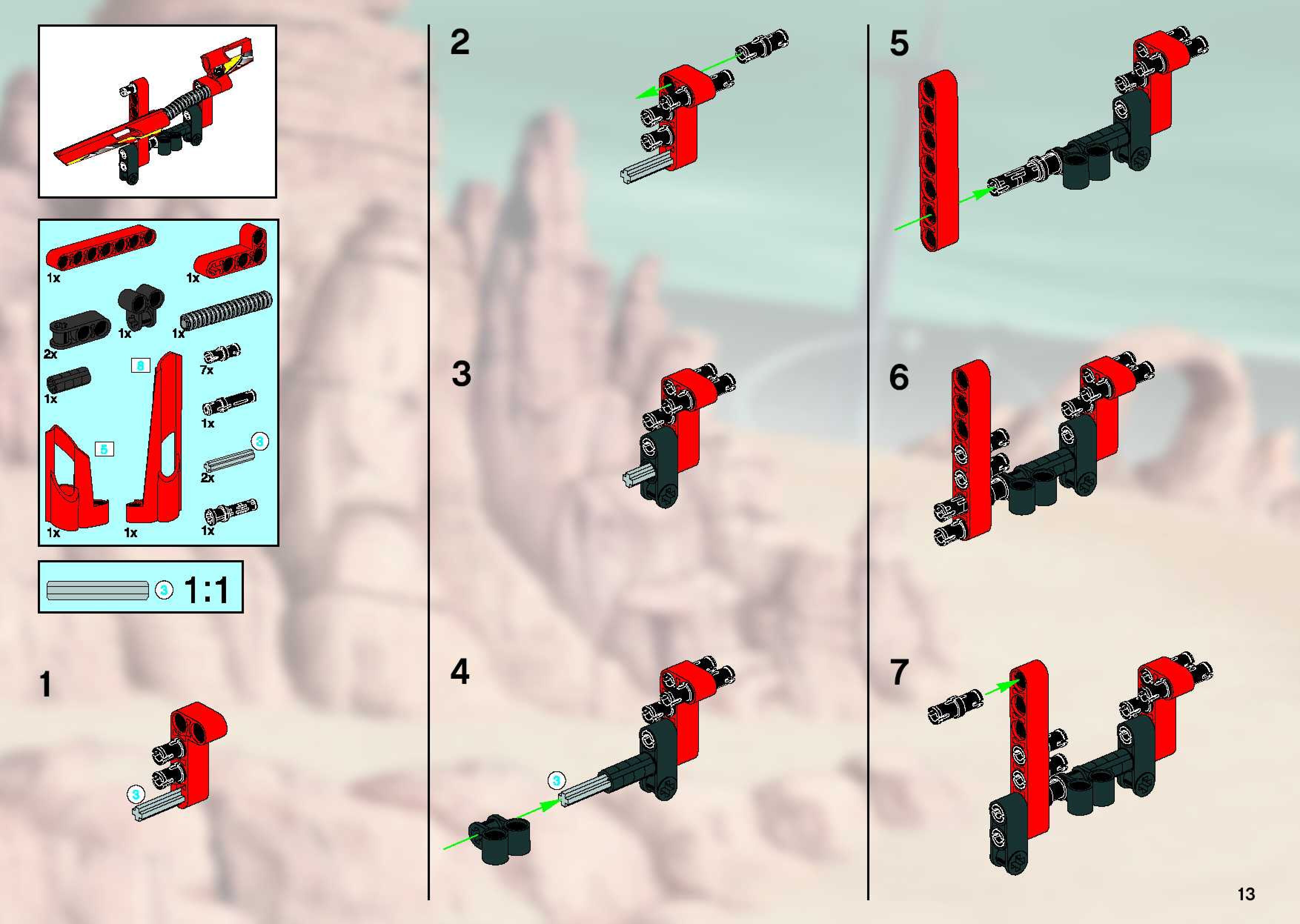 1x
1x
2x
1x
1x
8
7x
1x
1x
5
3
2x
1x
1x
1x

3 1:1

1
3

2

3

4
3

5

6

7

13