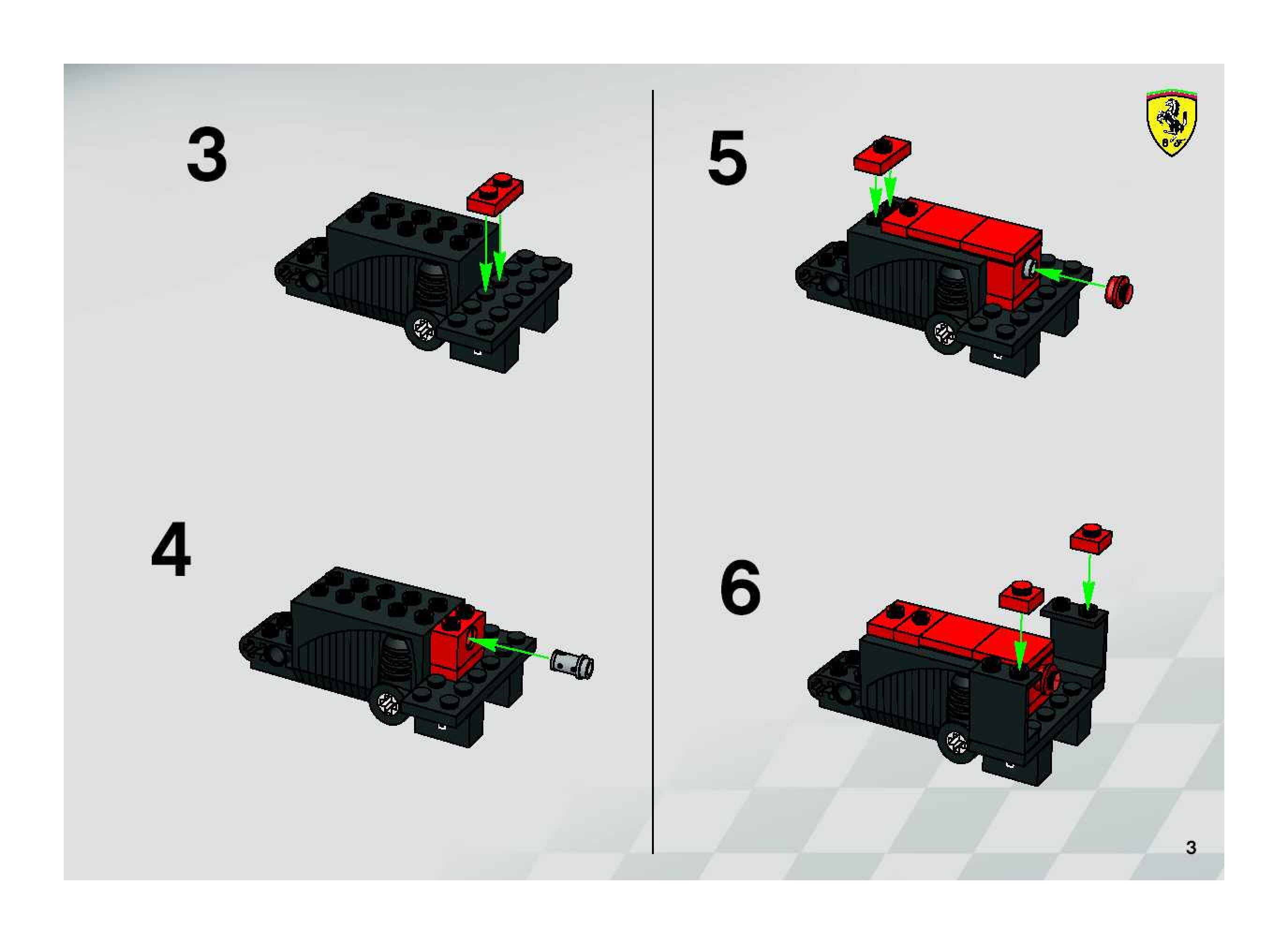 3

4

5

6

3