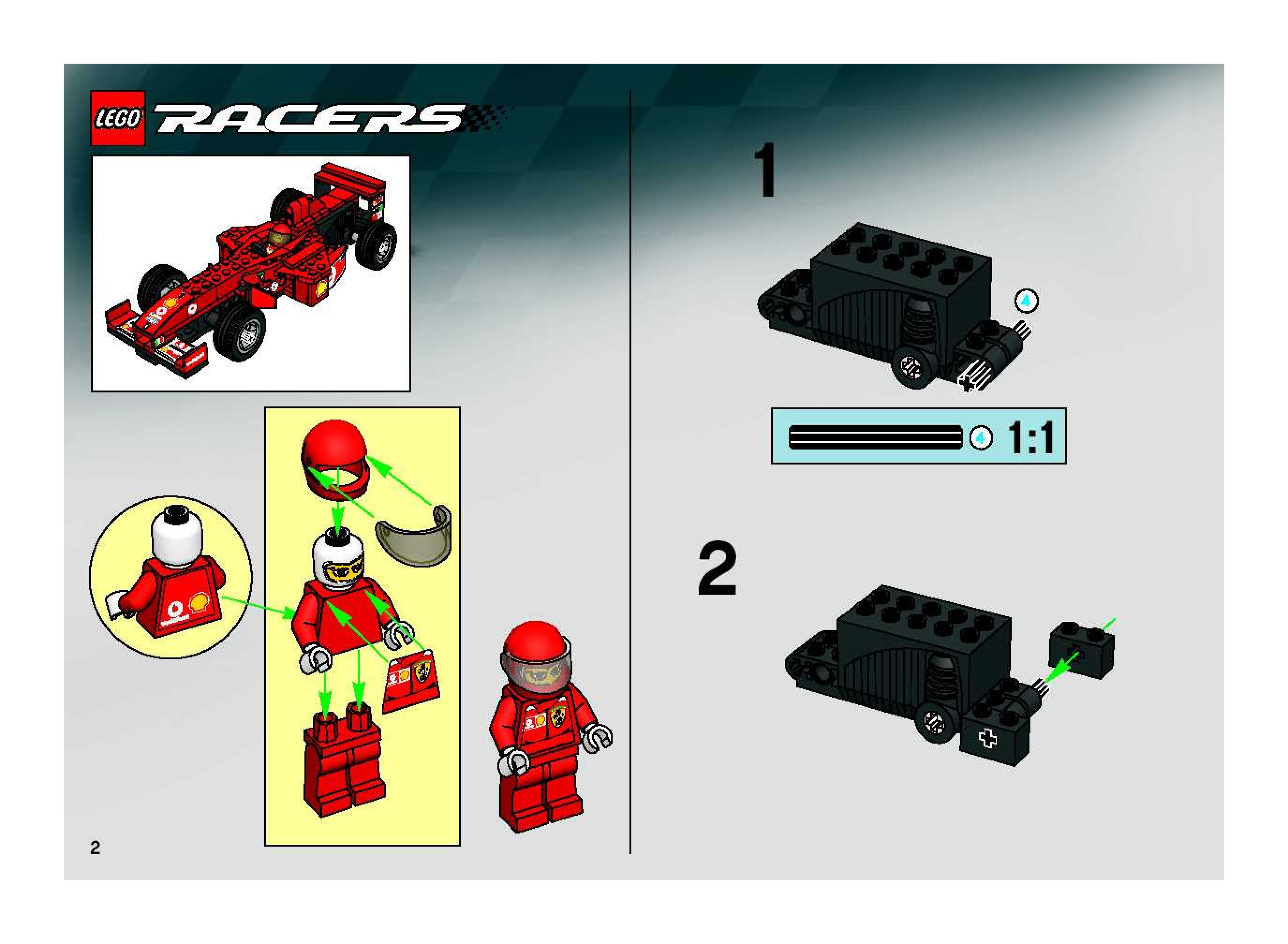 LEGO RACERS

2

1

4

4 1:1

2