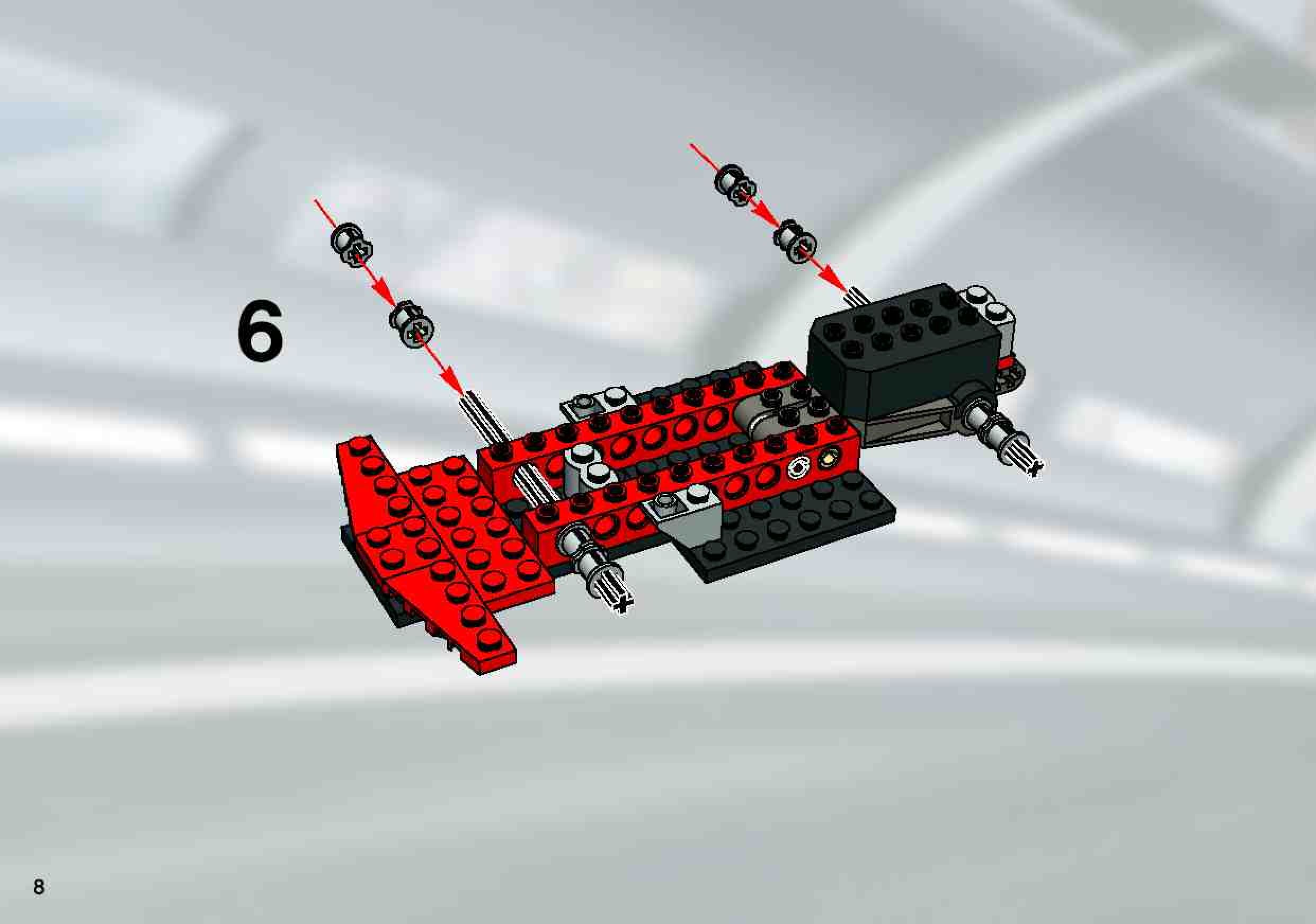 6

8