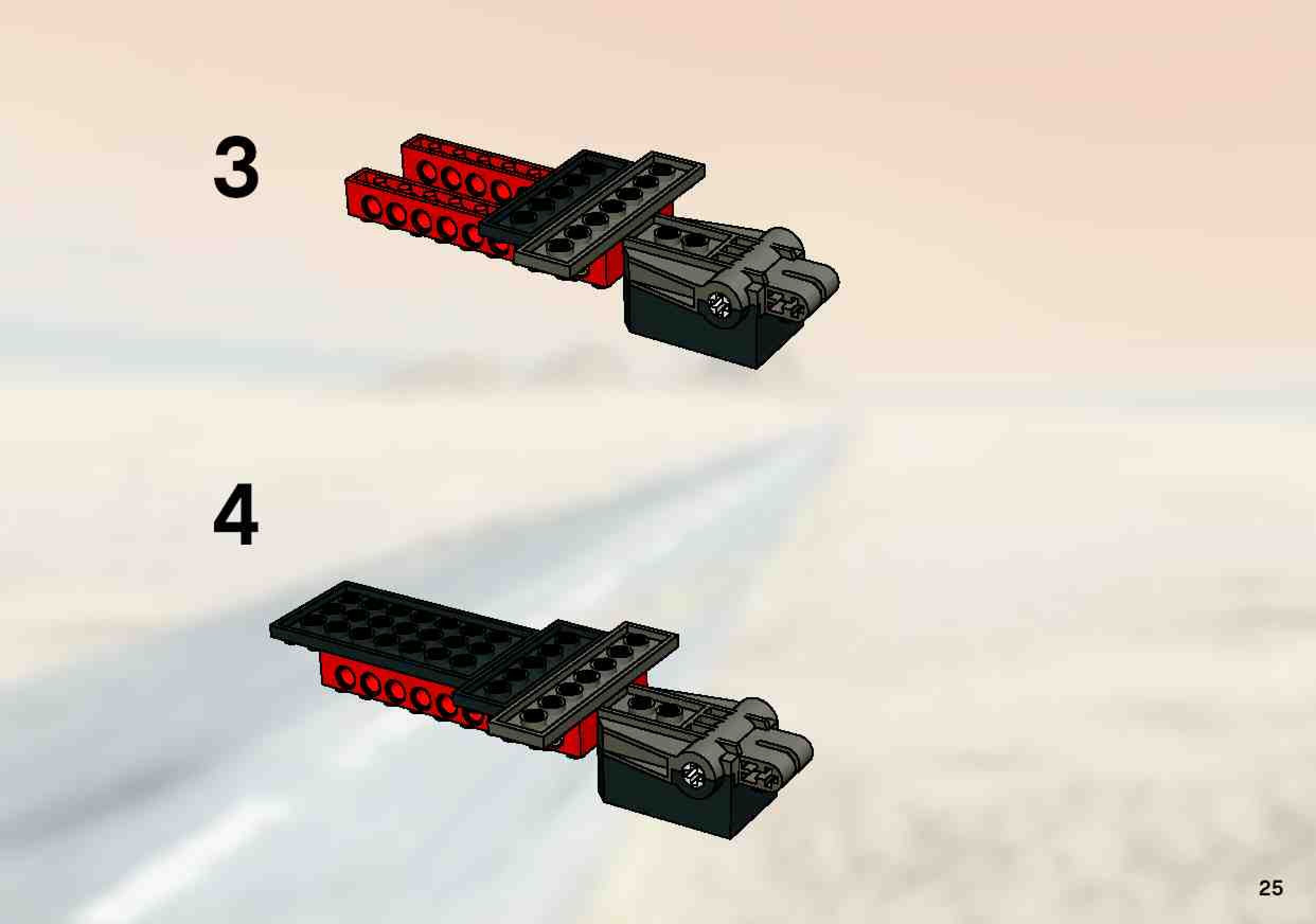 3

4

25