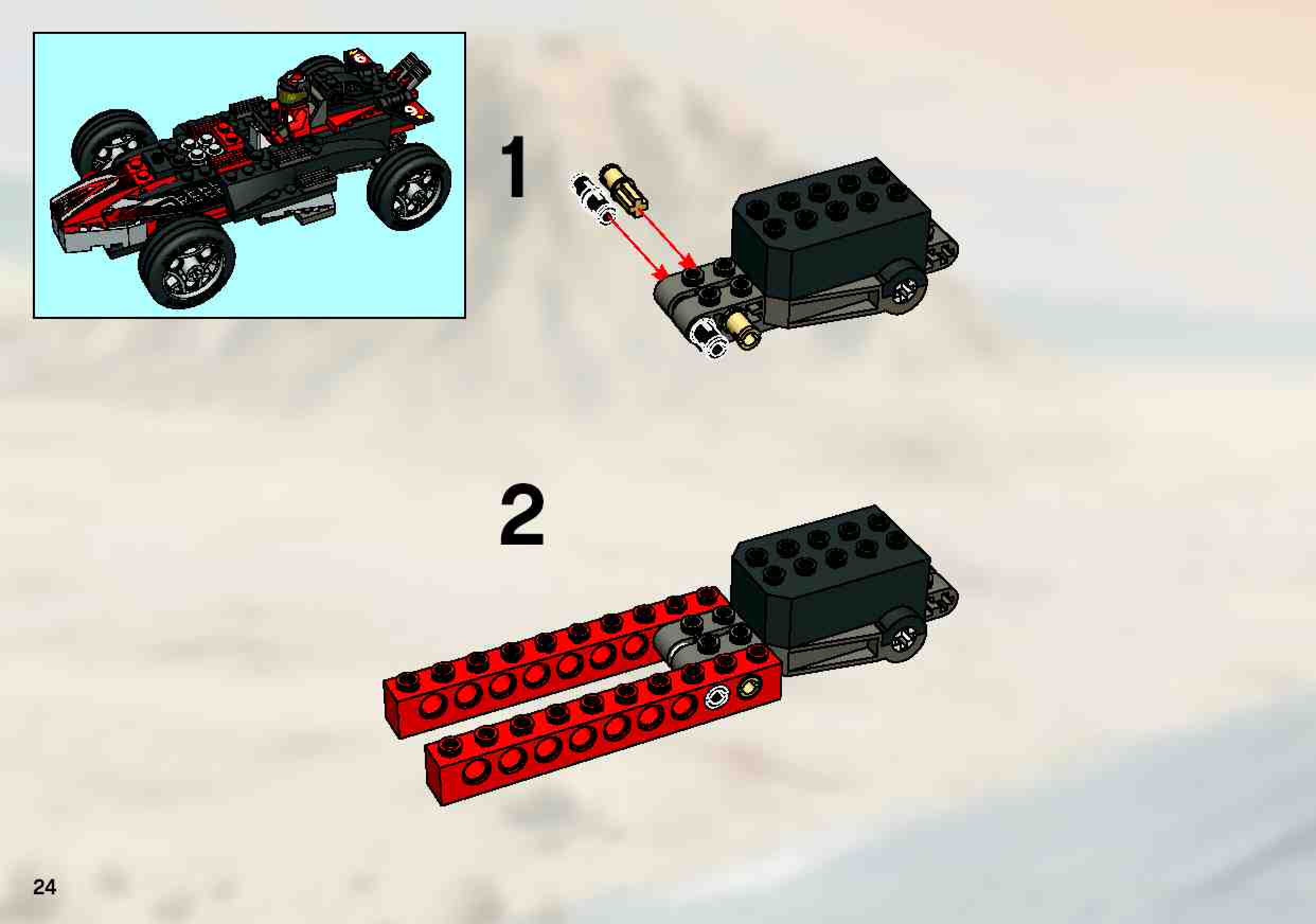 1

2

24