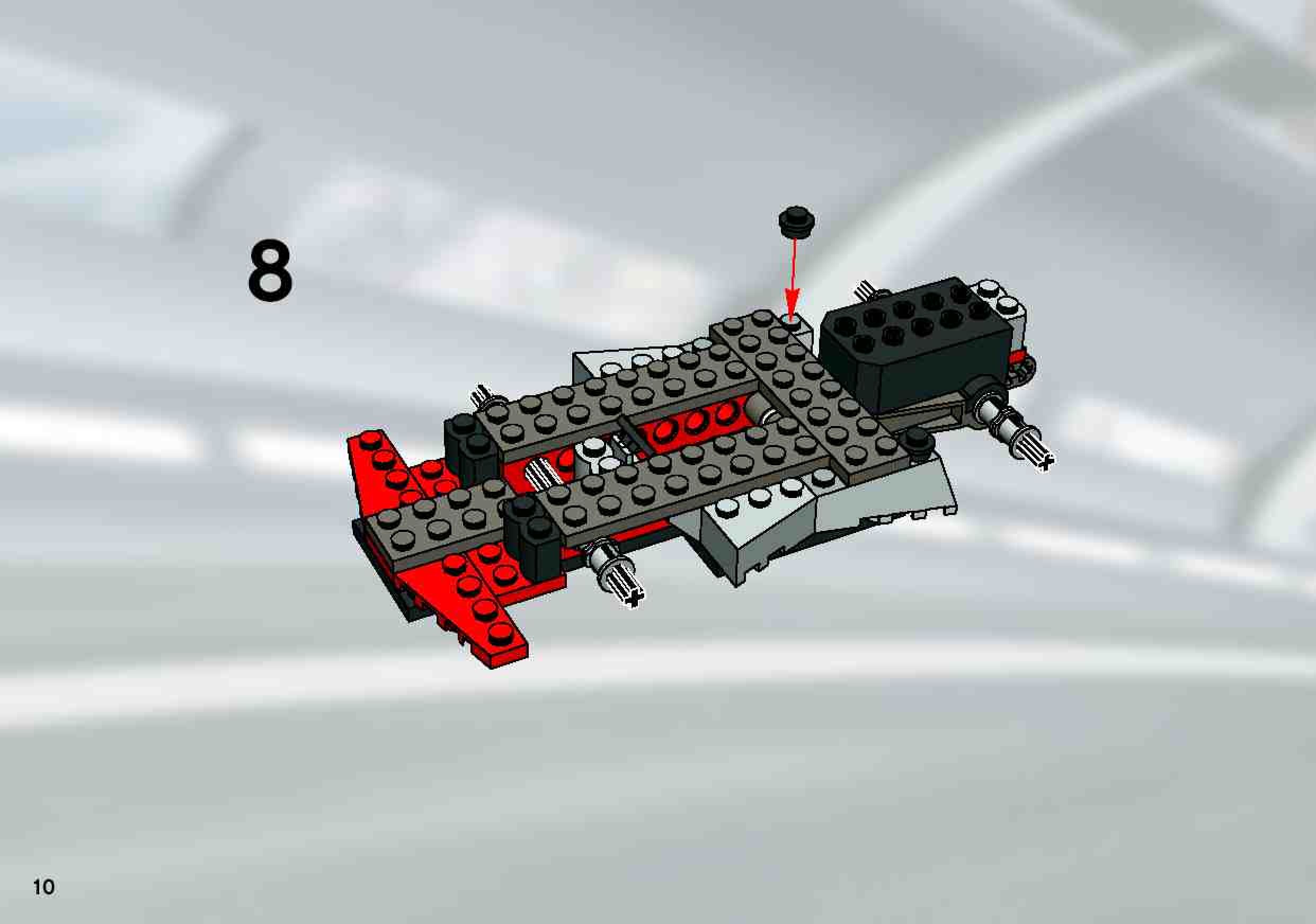 8

10