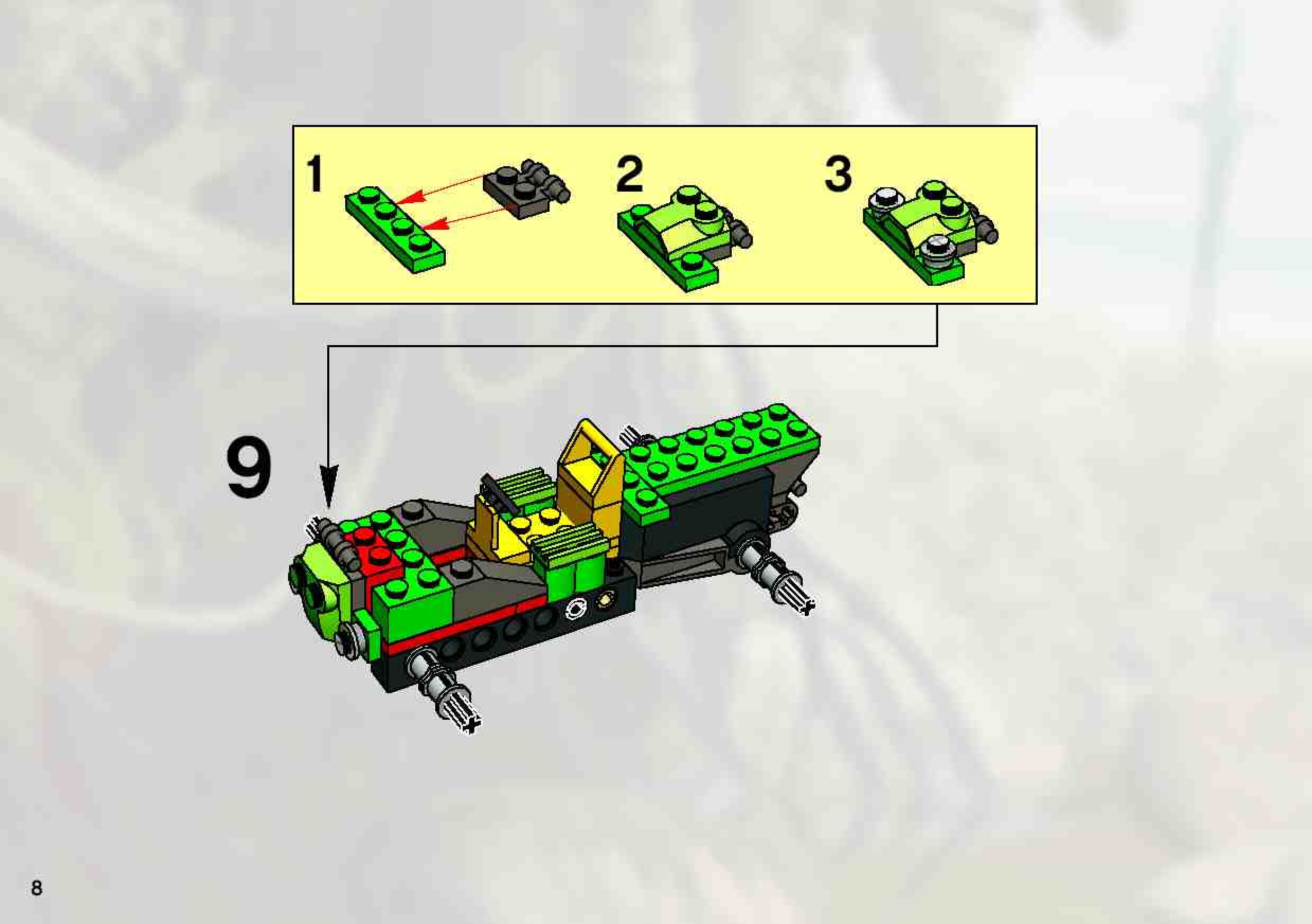 1

2

3

9

8