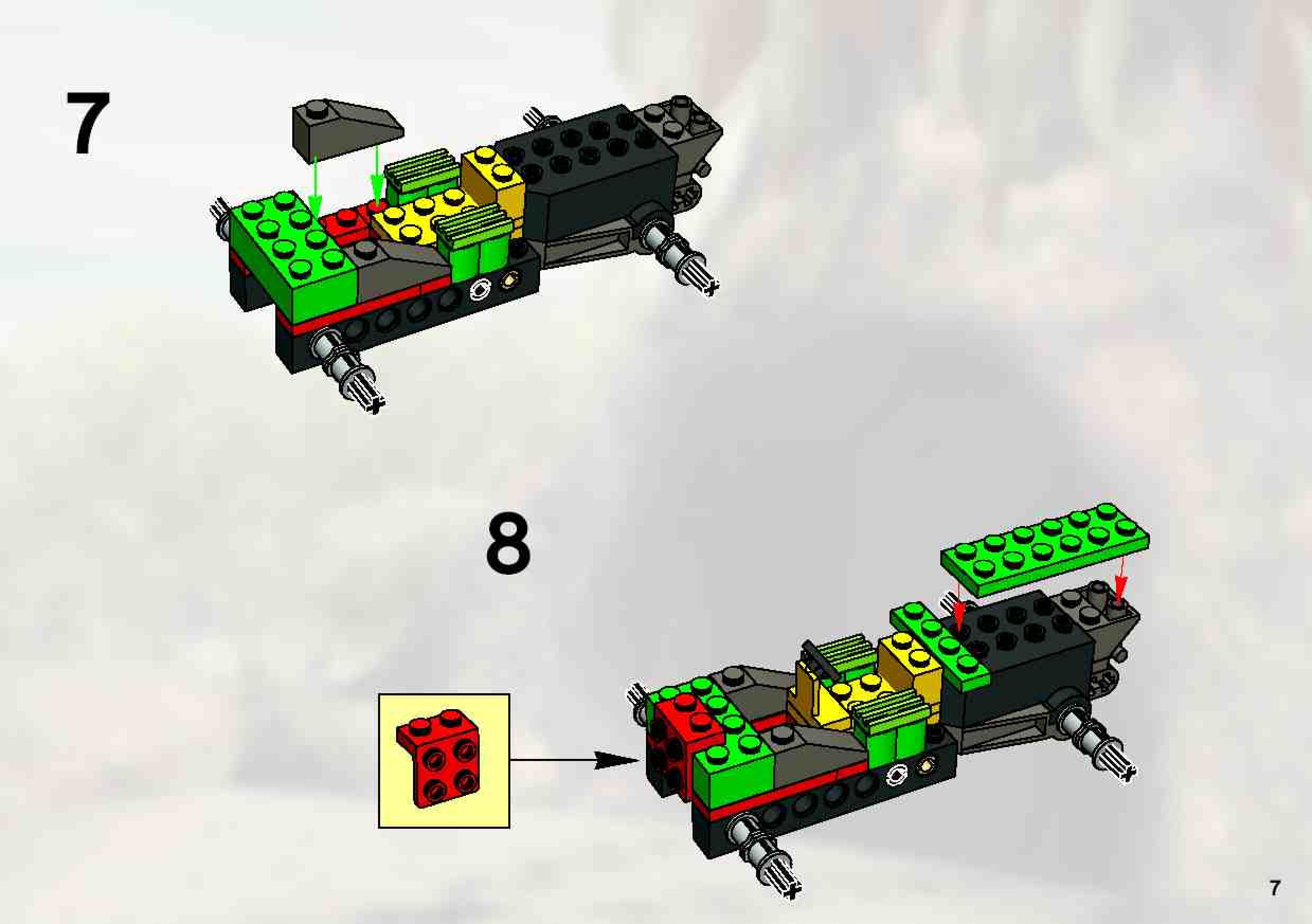 7

8

7