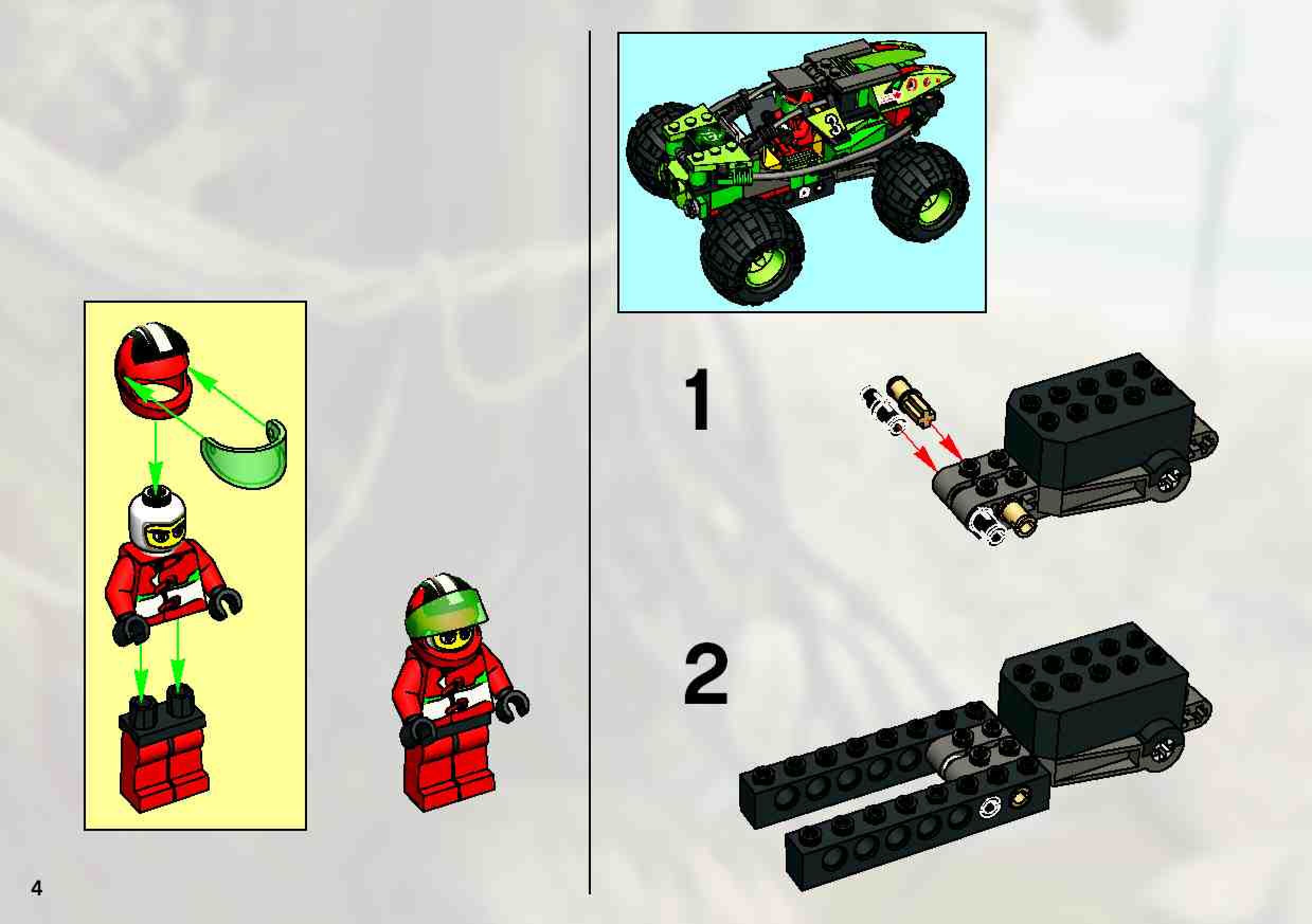 3

1

2

4