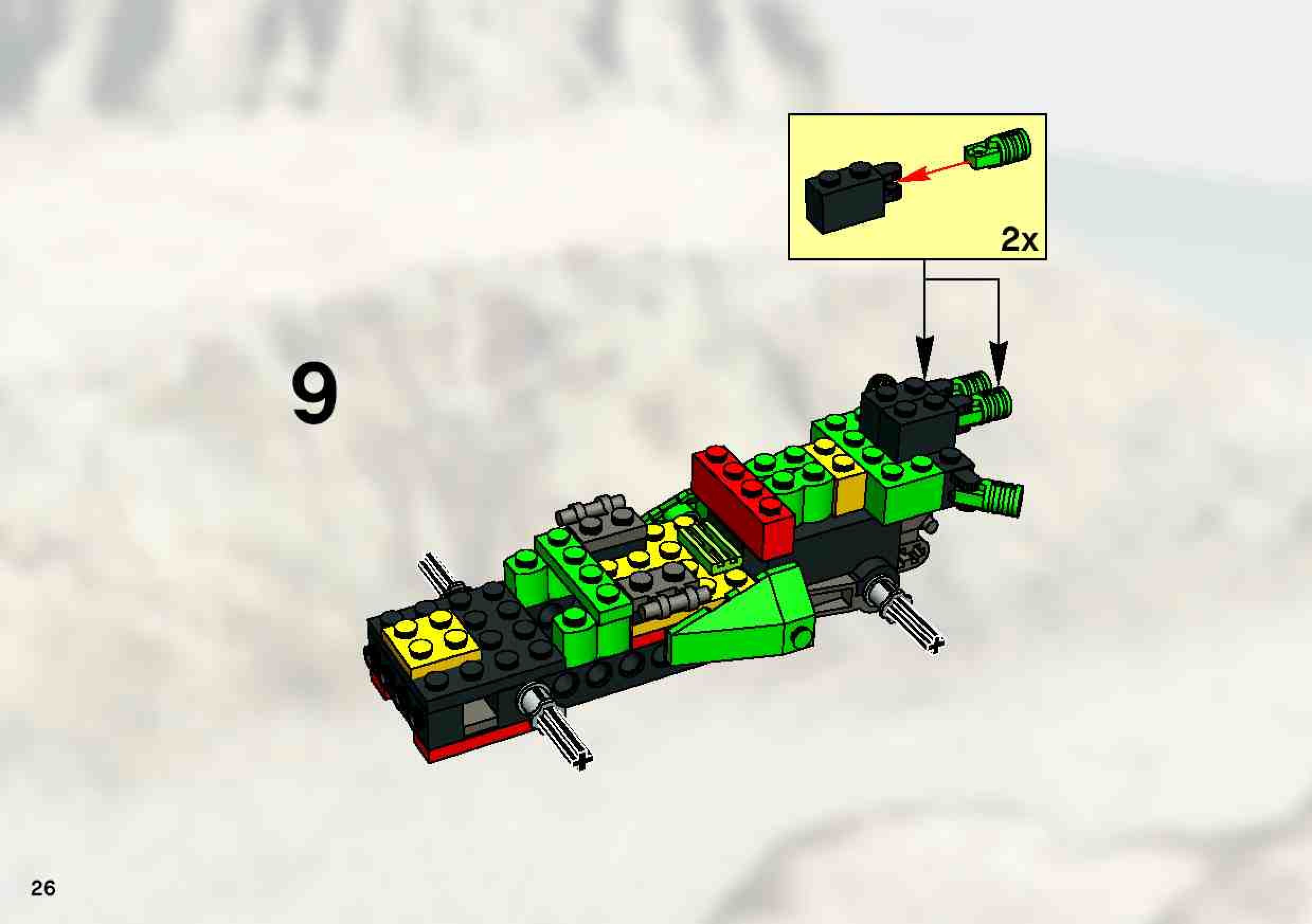 2x

9

26