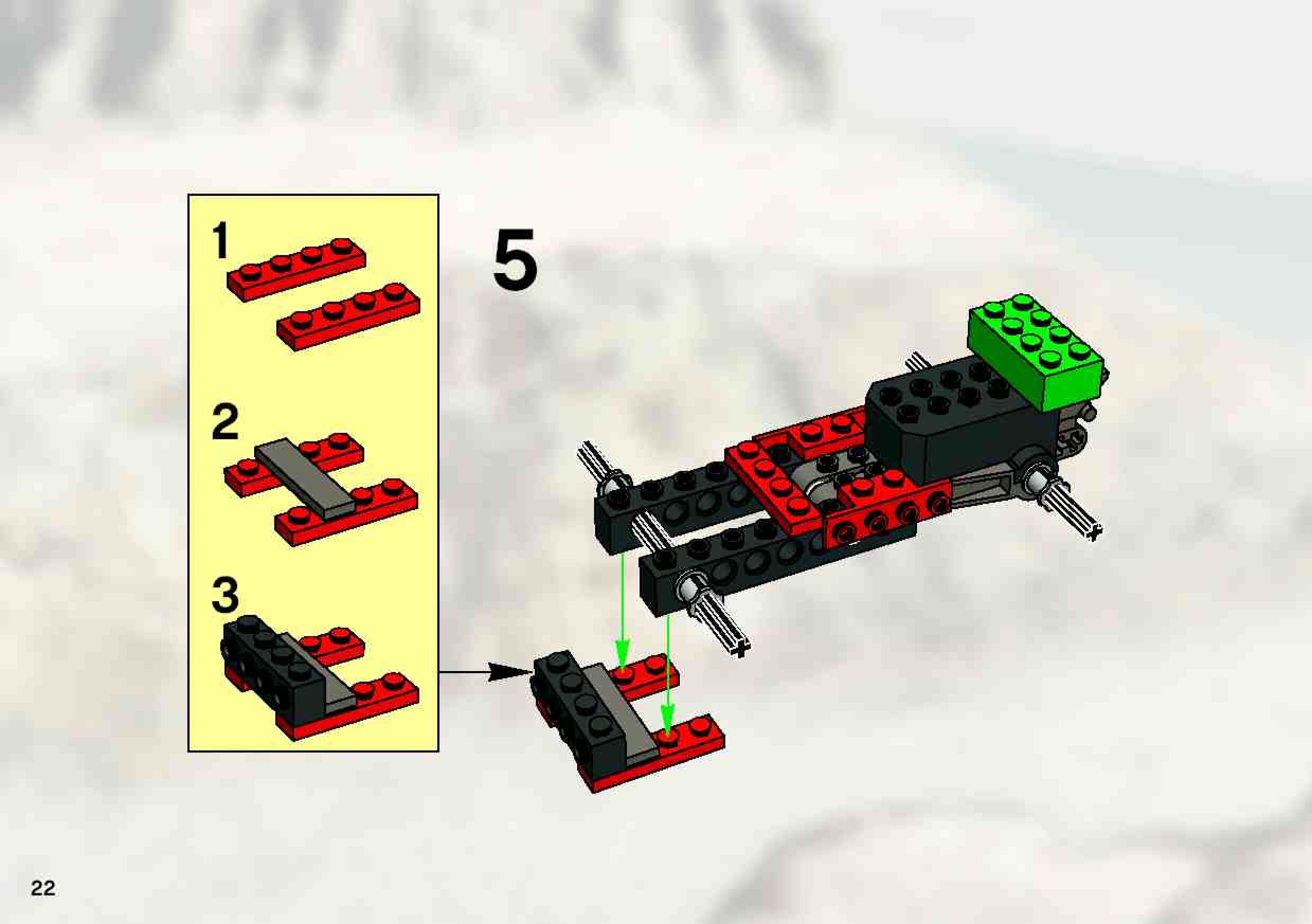 1

2

3

5

22