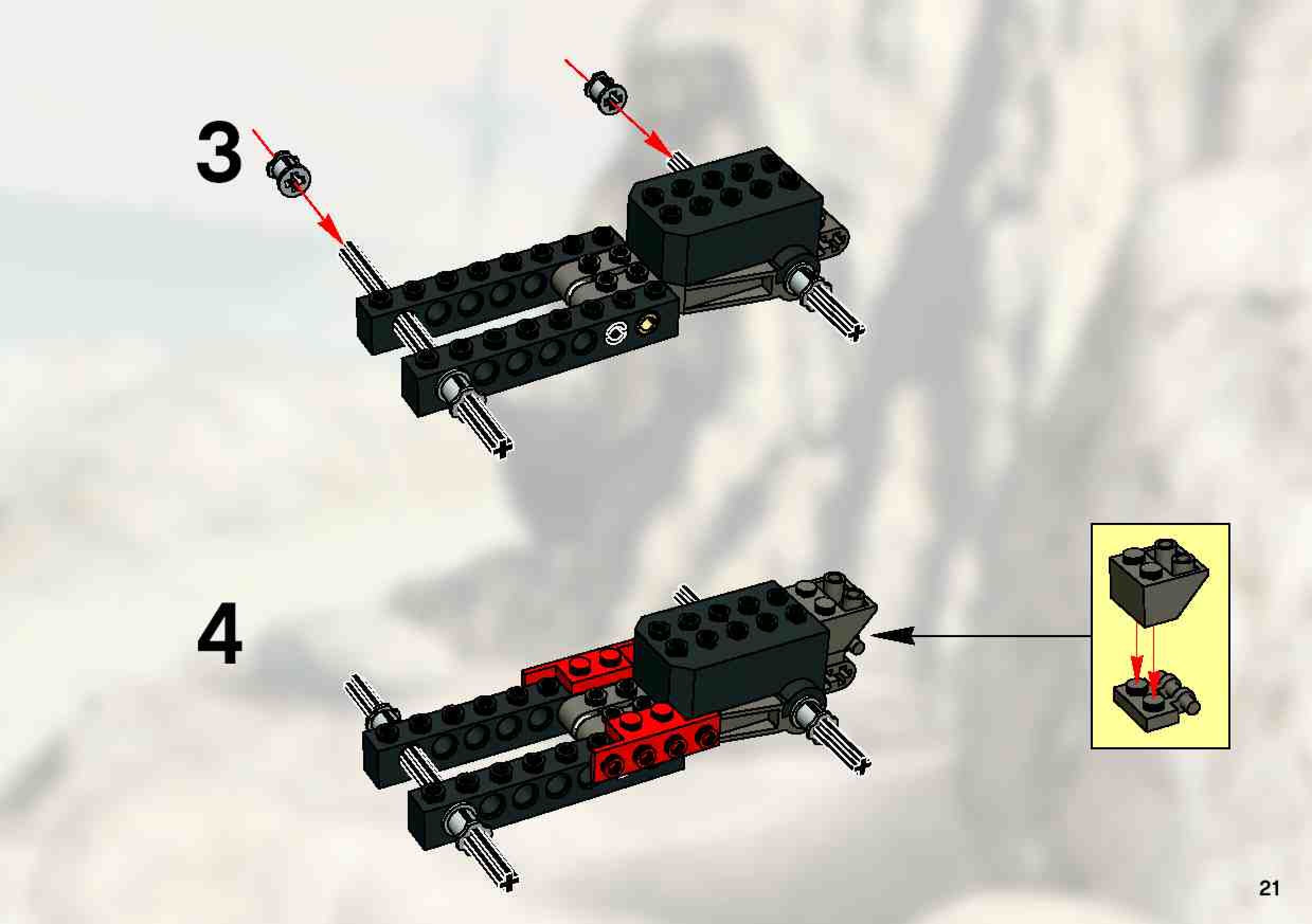 3

4

21