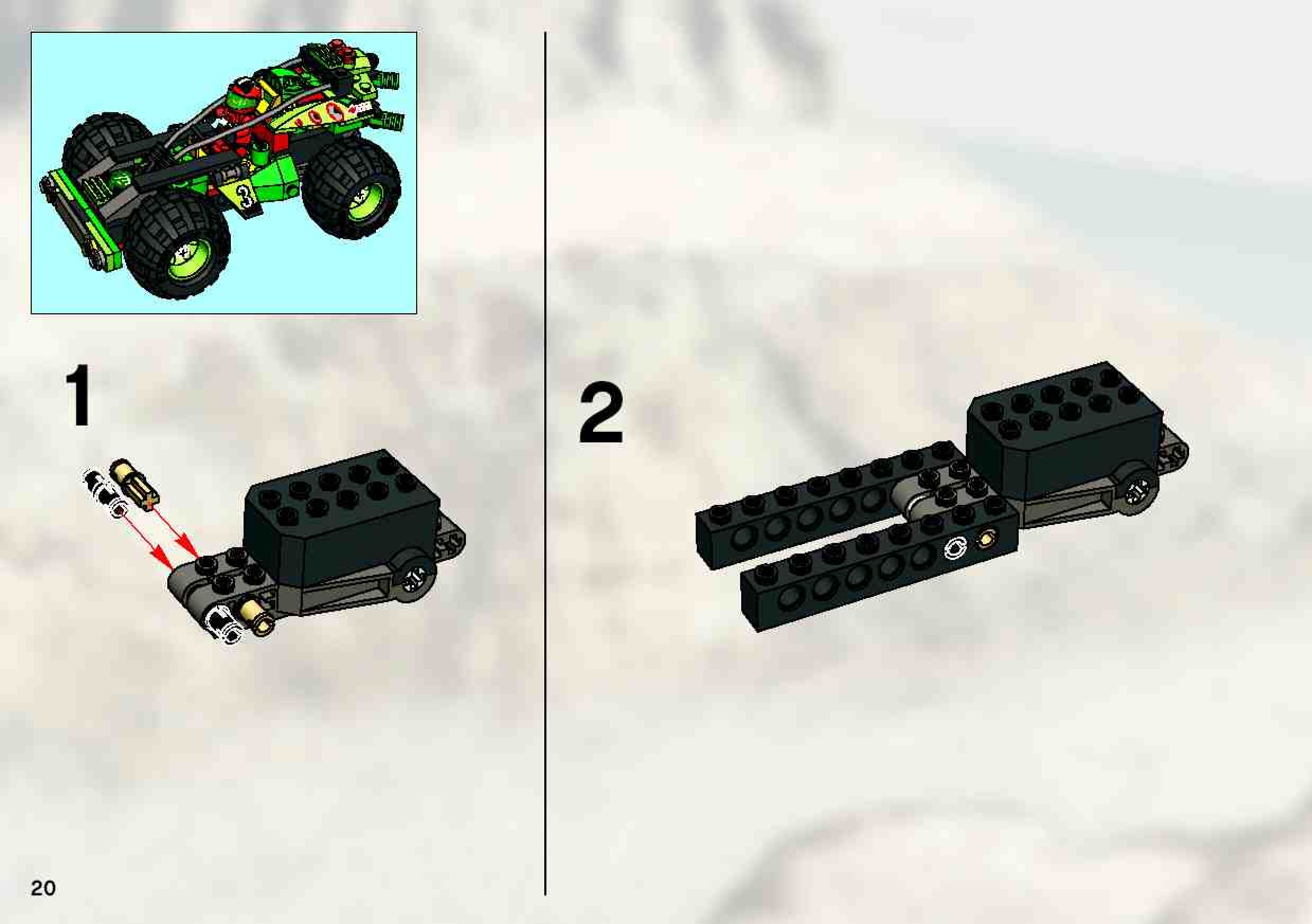 3

1

2

20