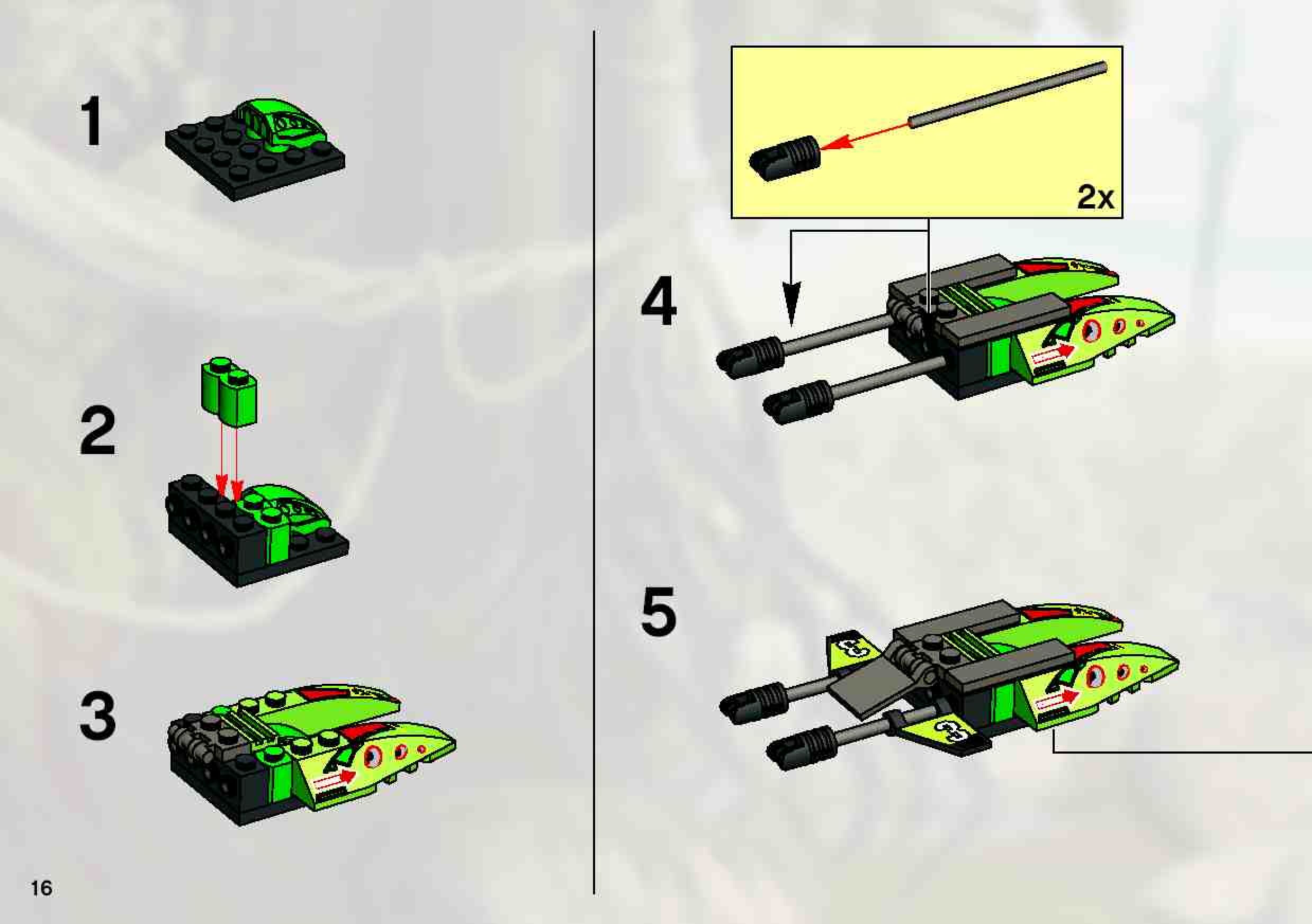 1

2

3

2x

4

5

16