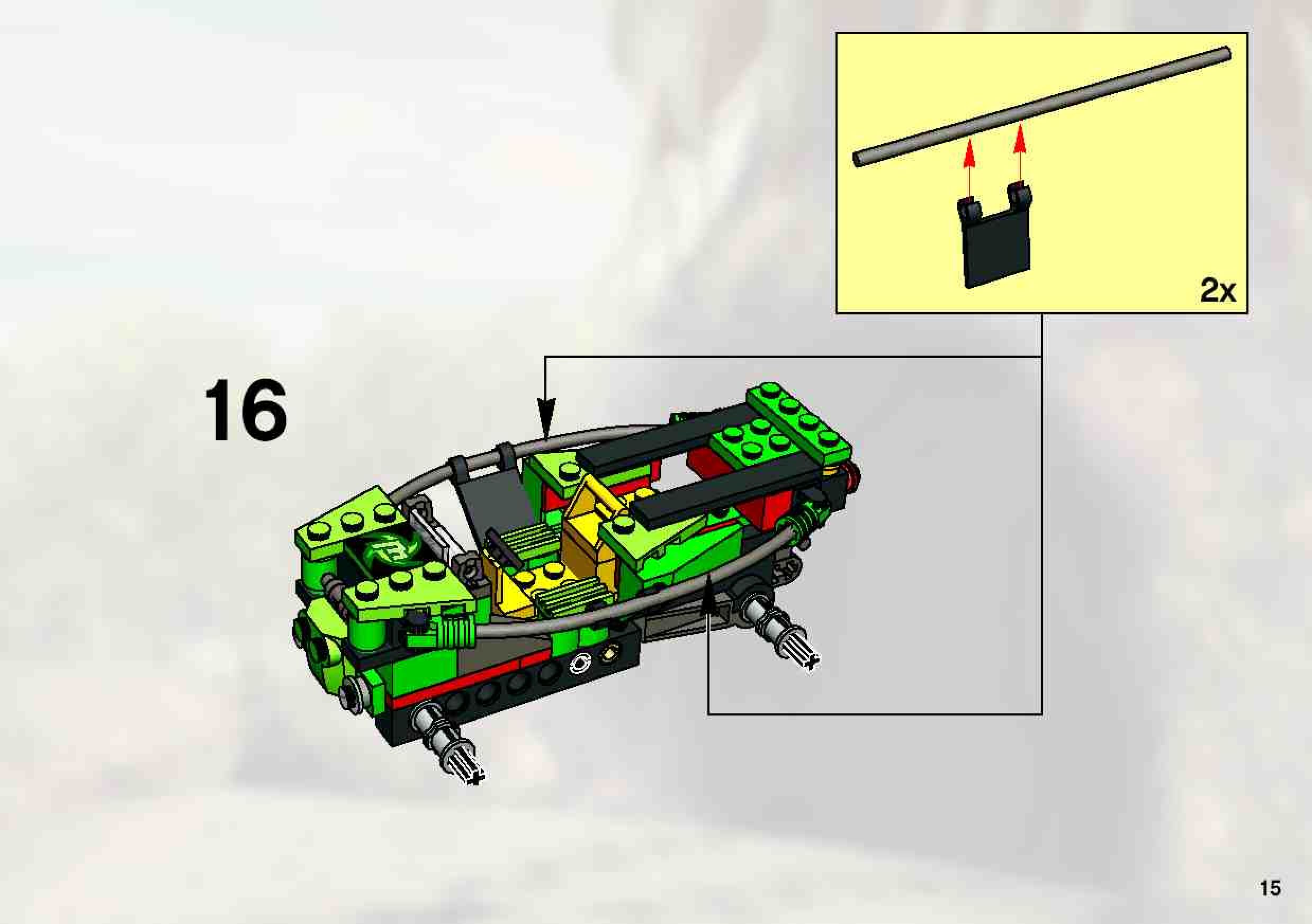 2x

16

15