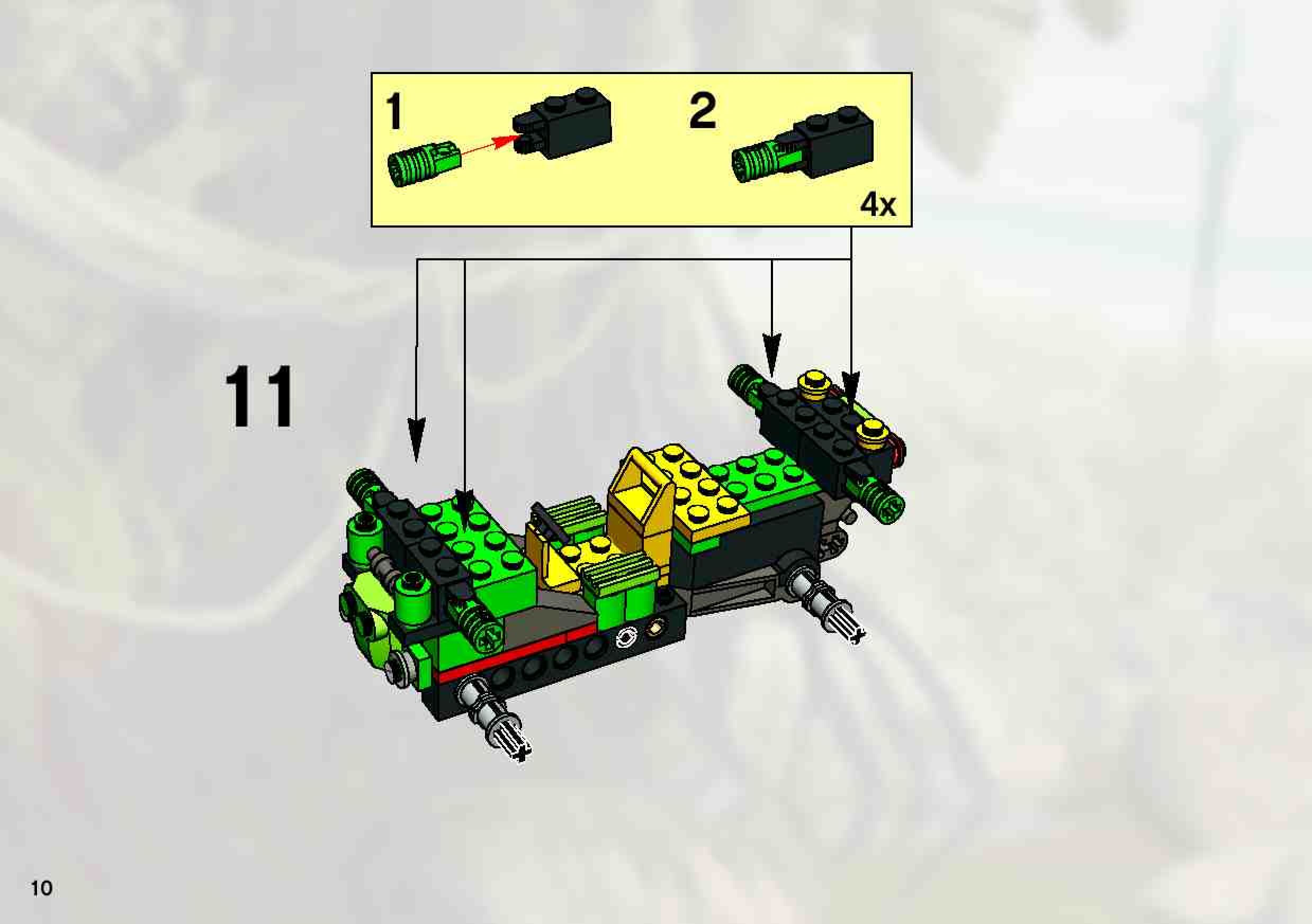 1

2

4x

11

10