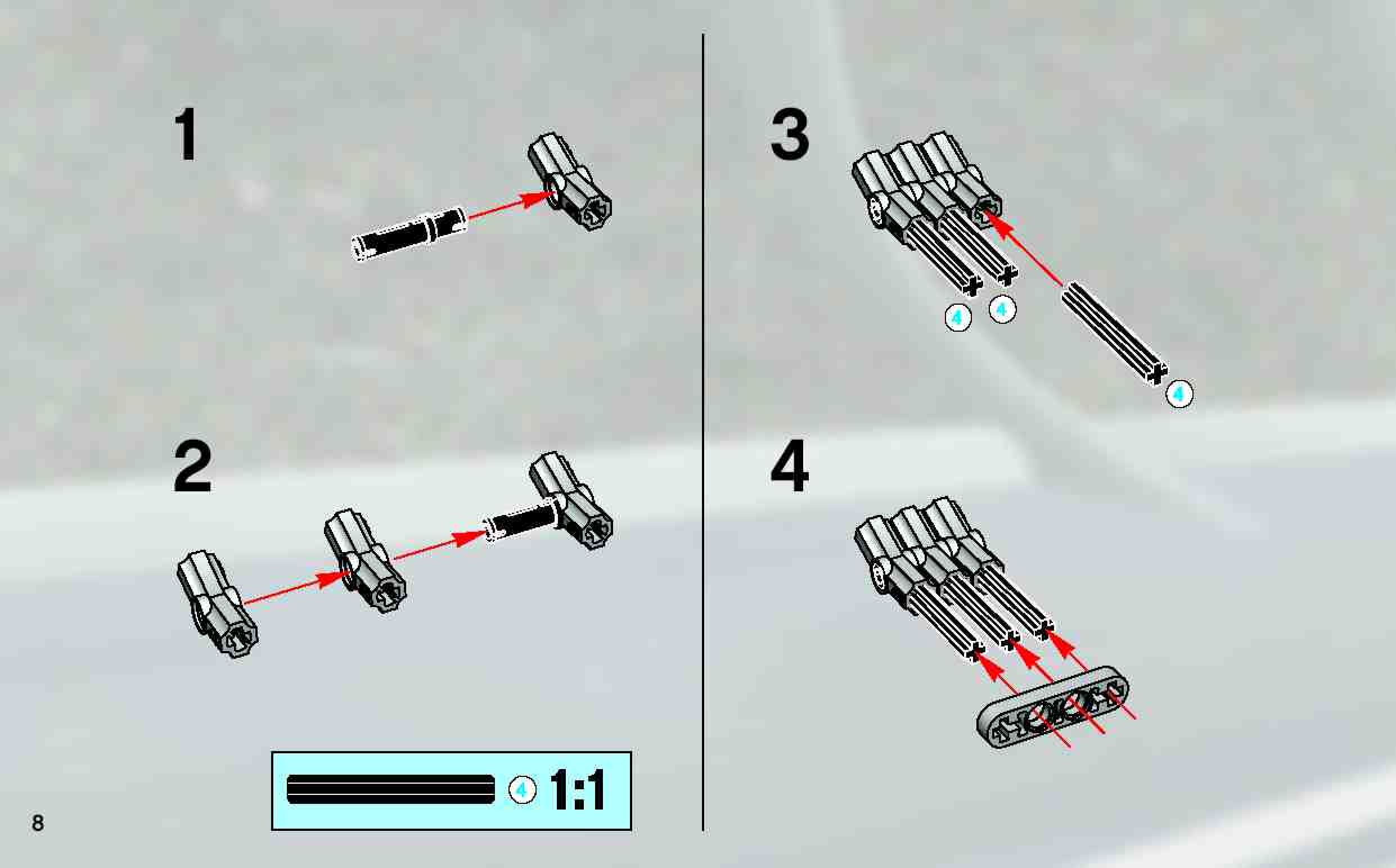 1

2

4 1:1

8

3

4 4 4

4