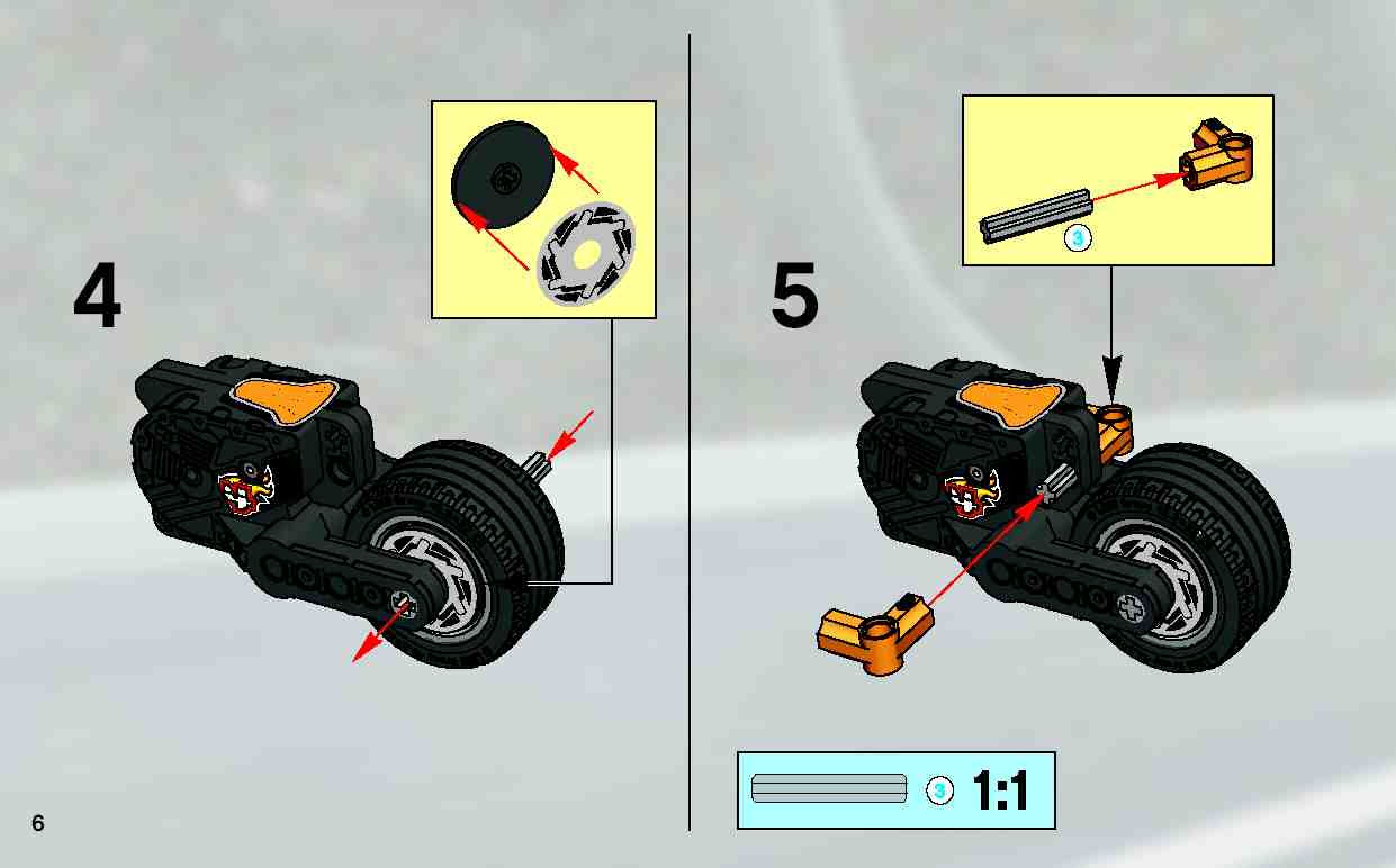 4

5

3

3

1:1

6