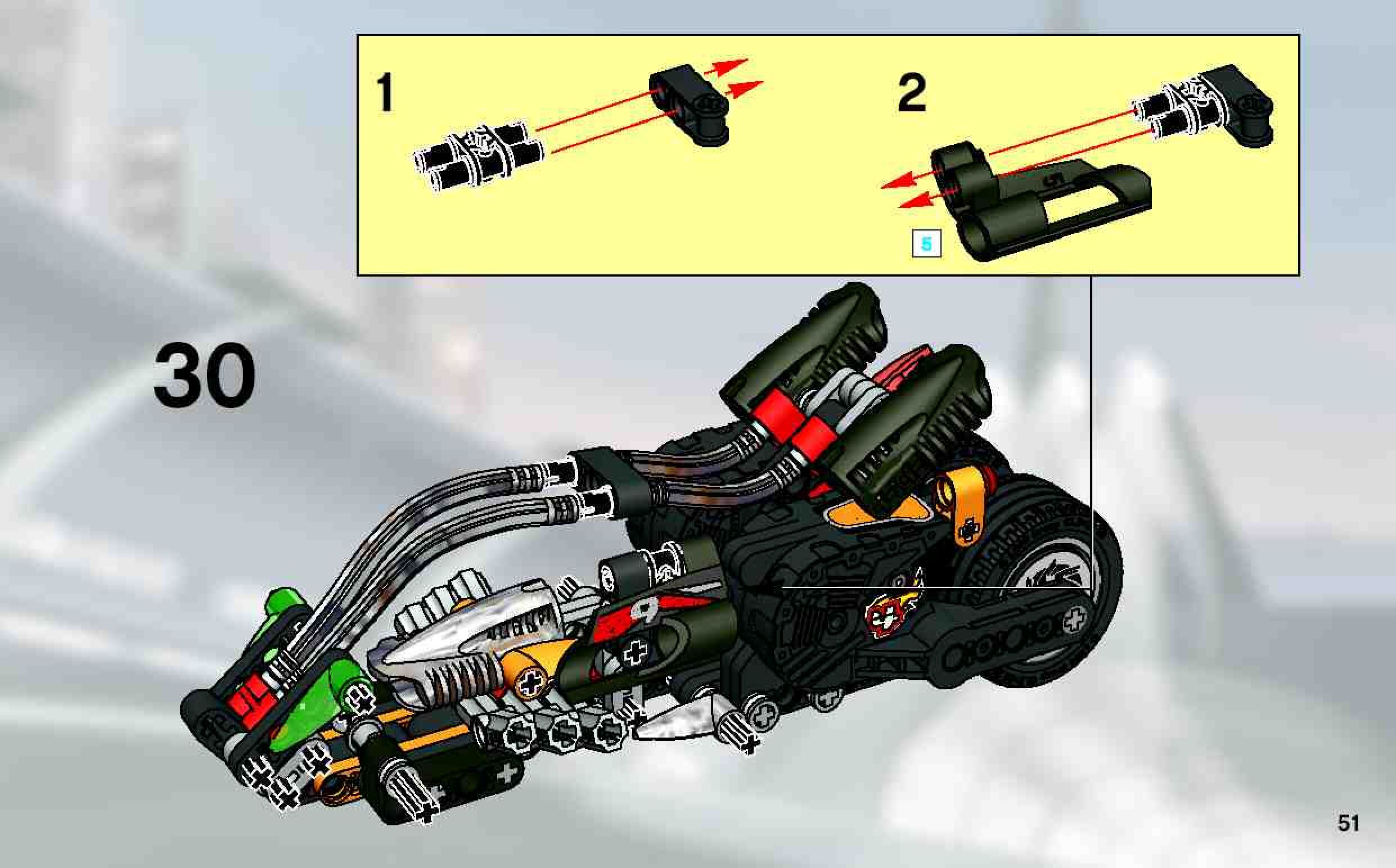 1

2

5

30

51