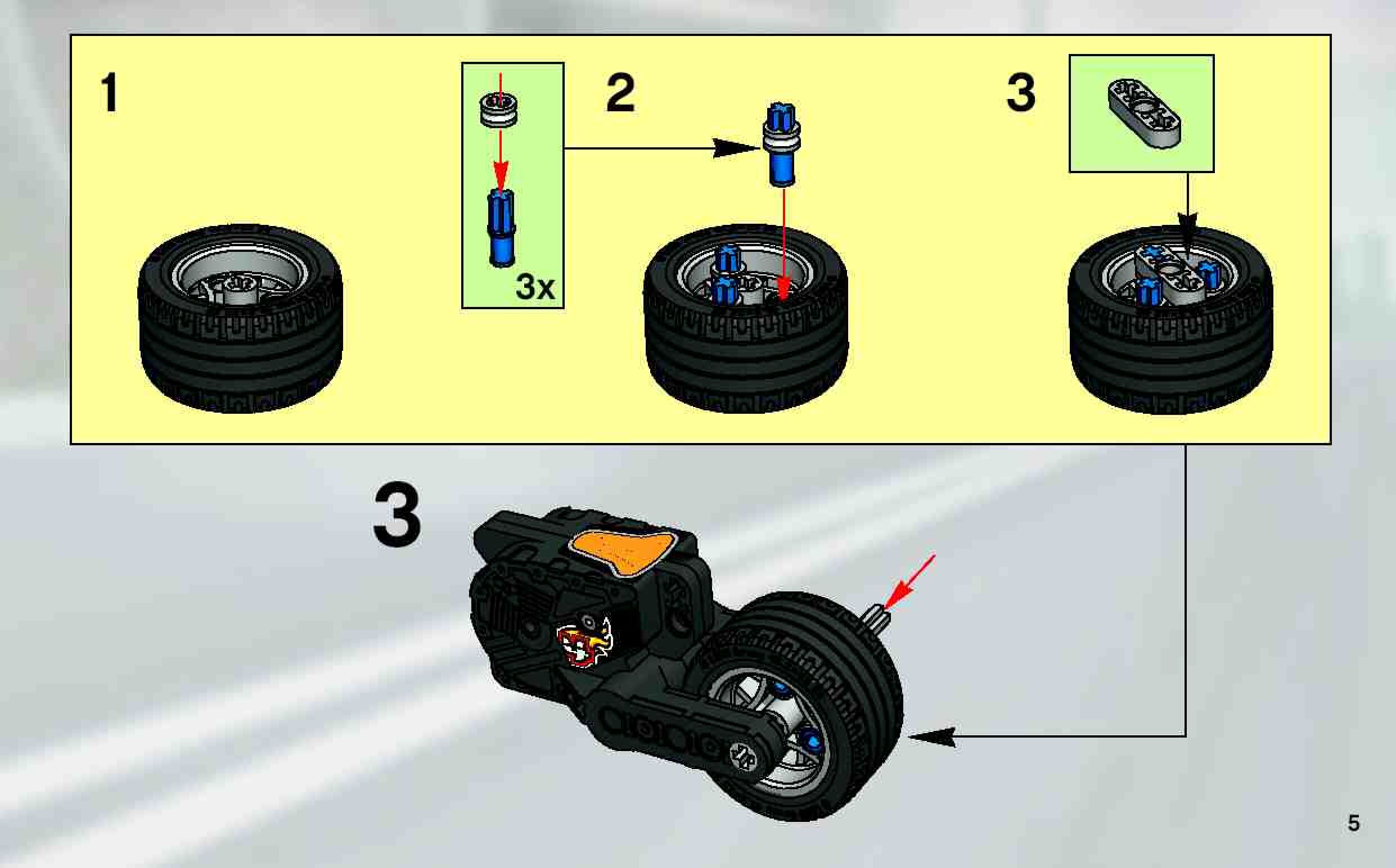 1

3x

2

3

3

5