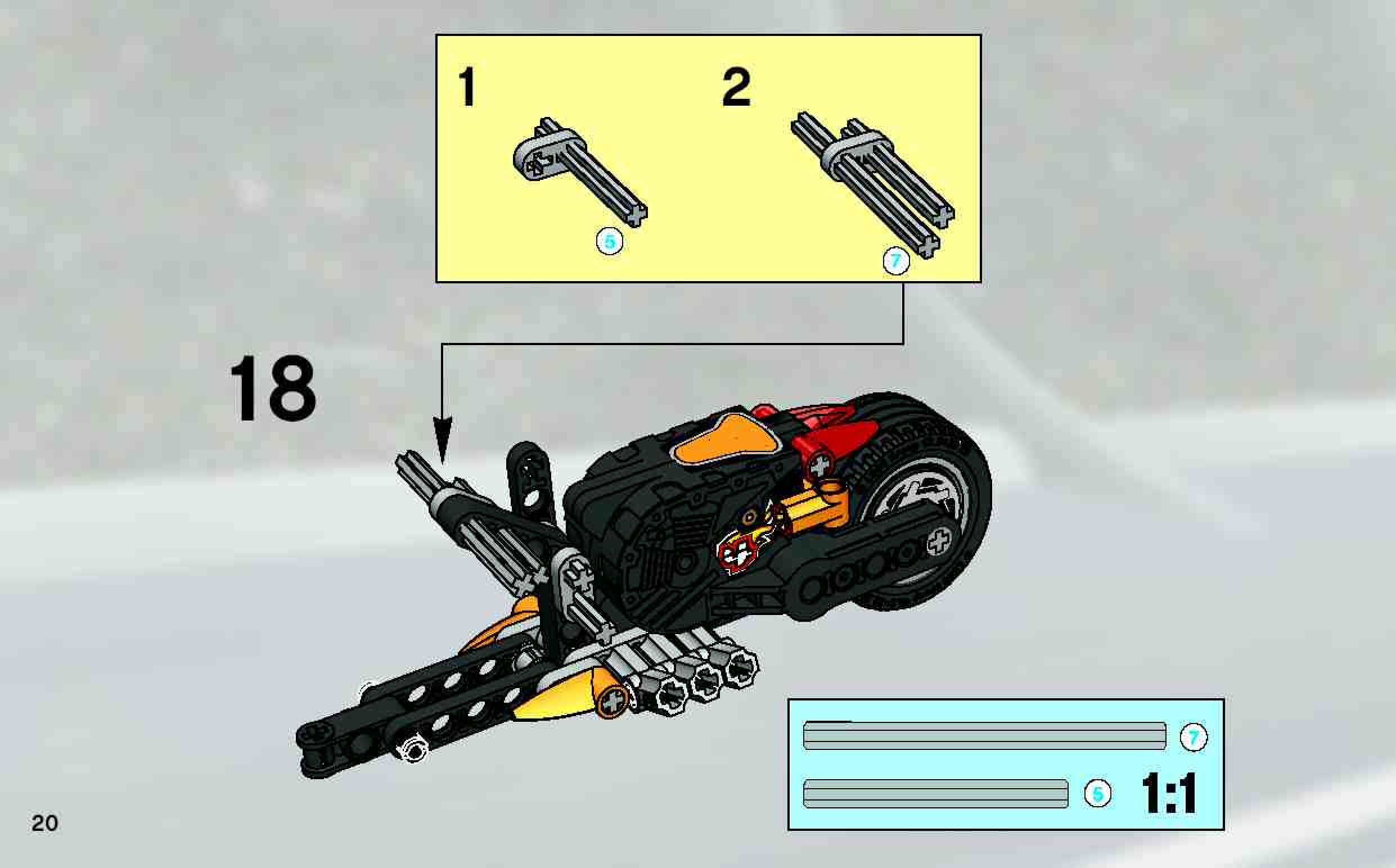 1

5

2

7

18

7

5

1:1

20