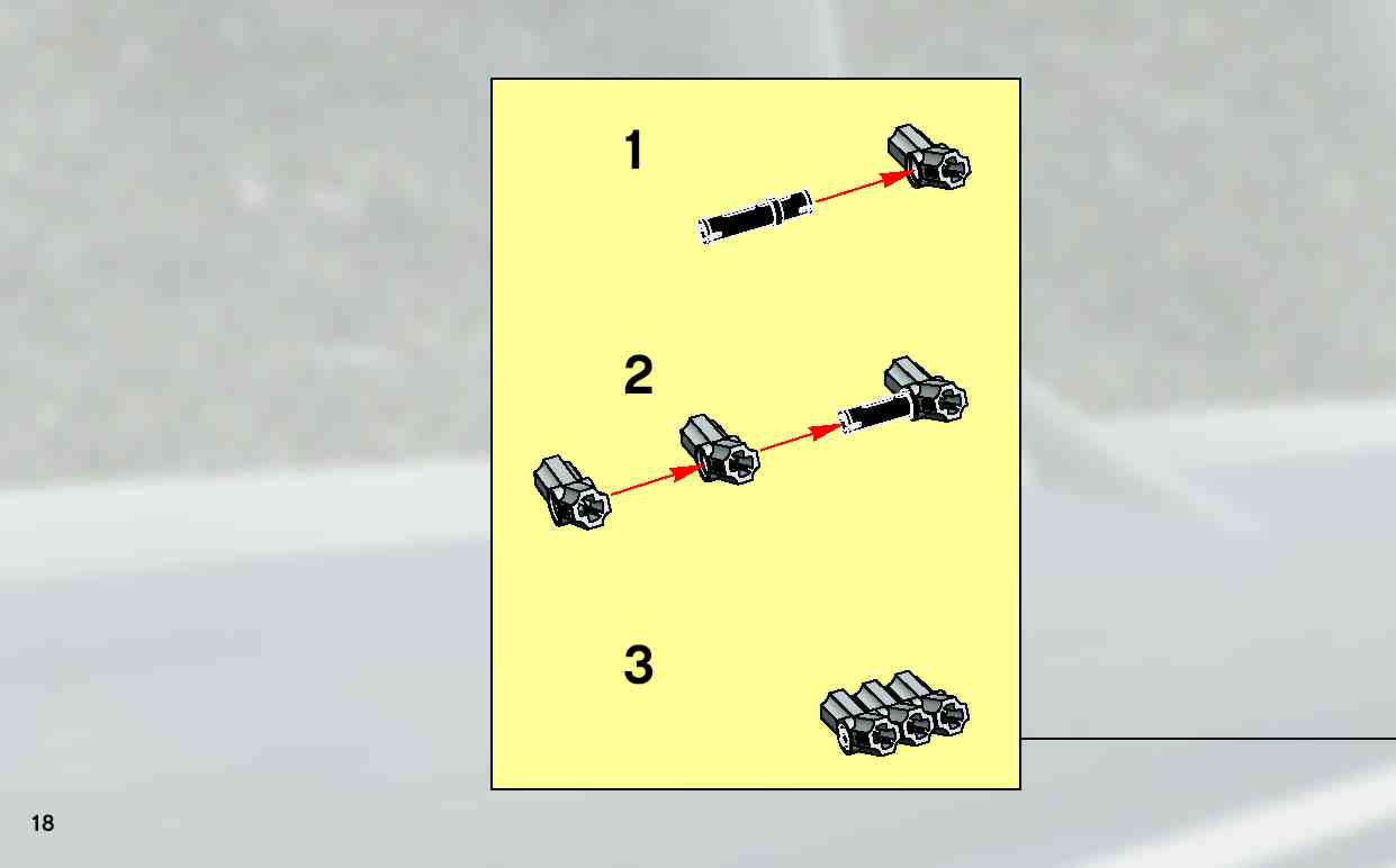 1

2

3

18