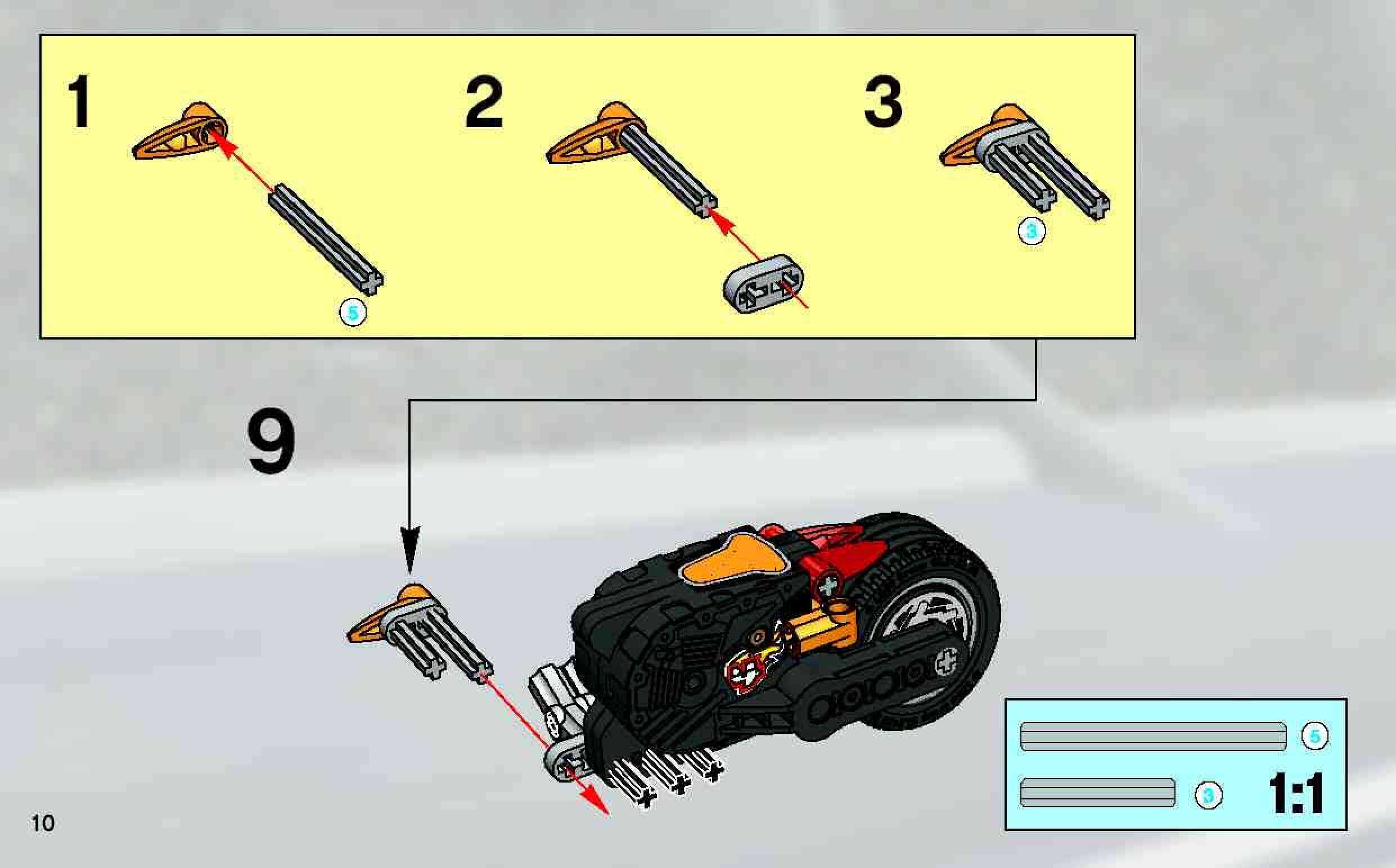 1

5

2

3

3

9

5

3

1:1

10