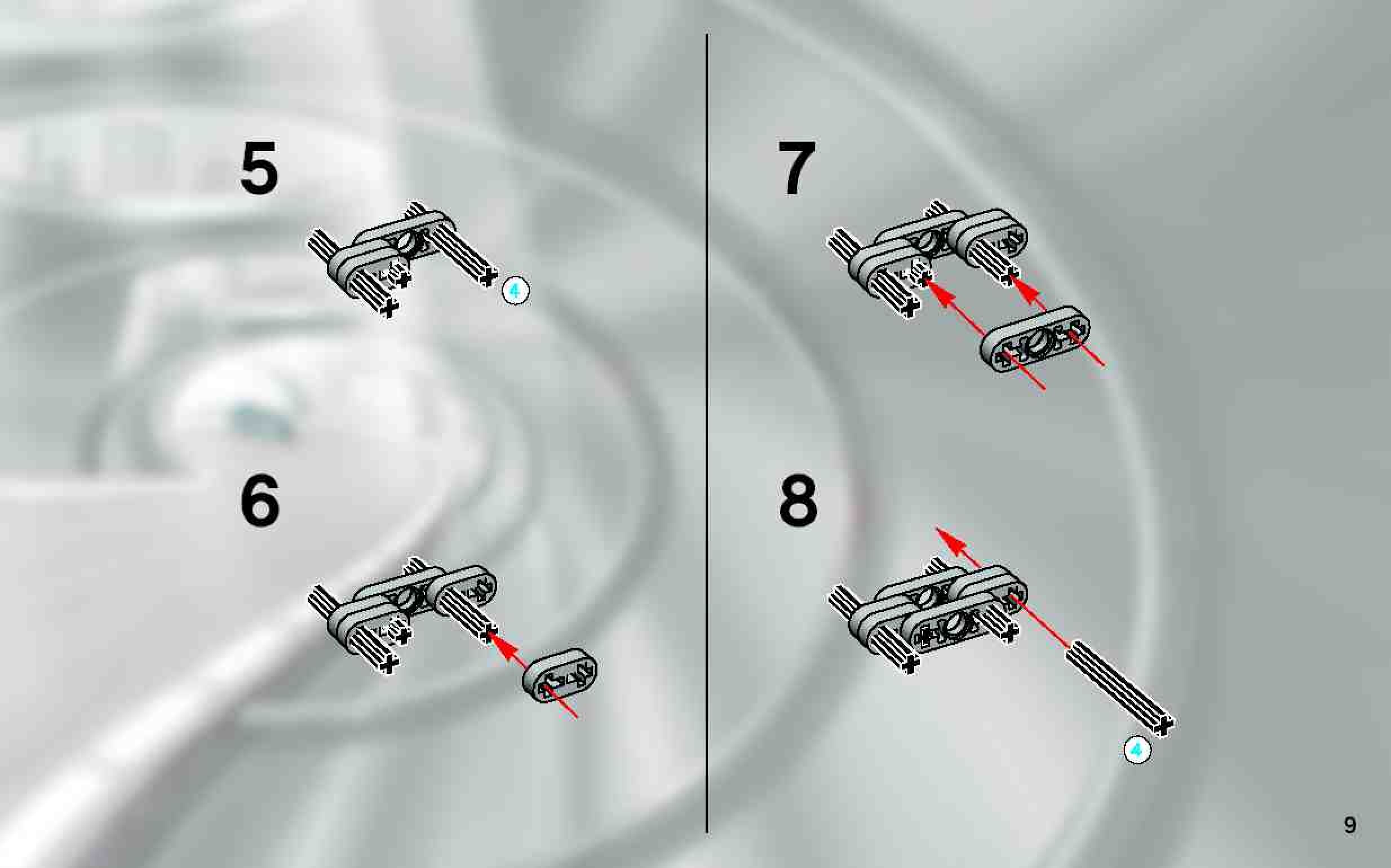 5

4

6

7

8

4

9