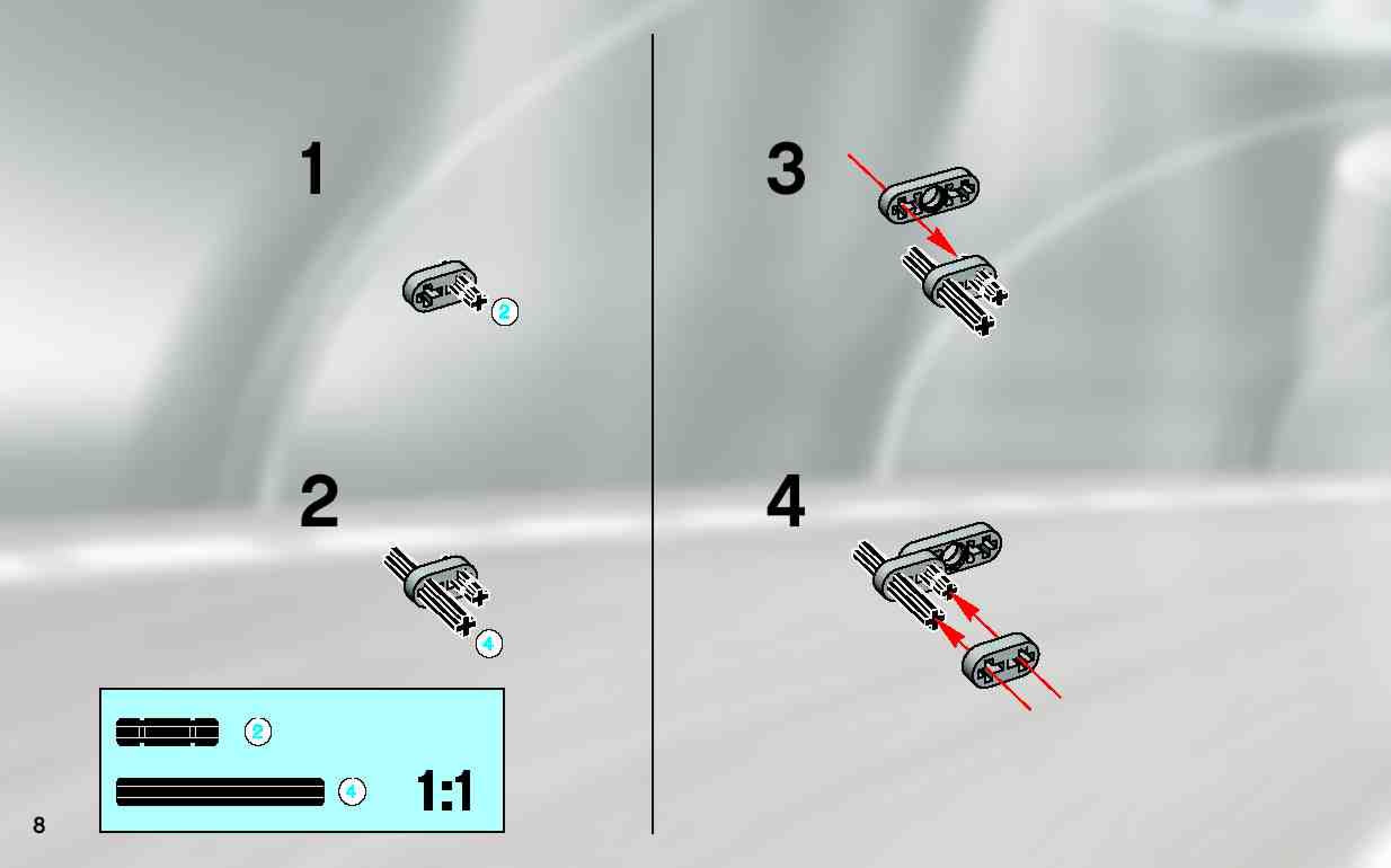 1

2

2

4

2

4

1:1

8

3

4