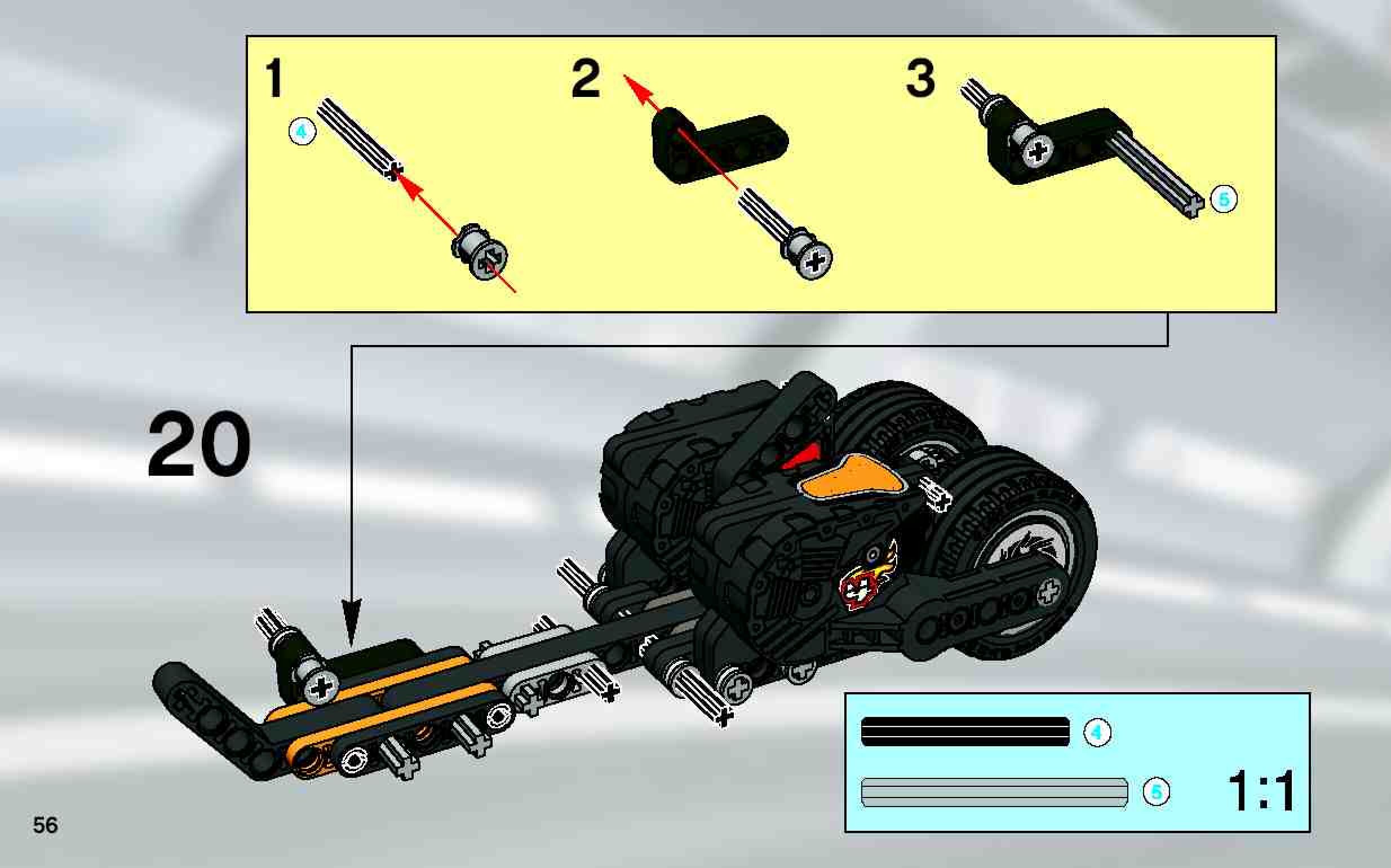 1
4
2
3
5
20
4
5
1:1
56