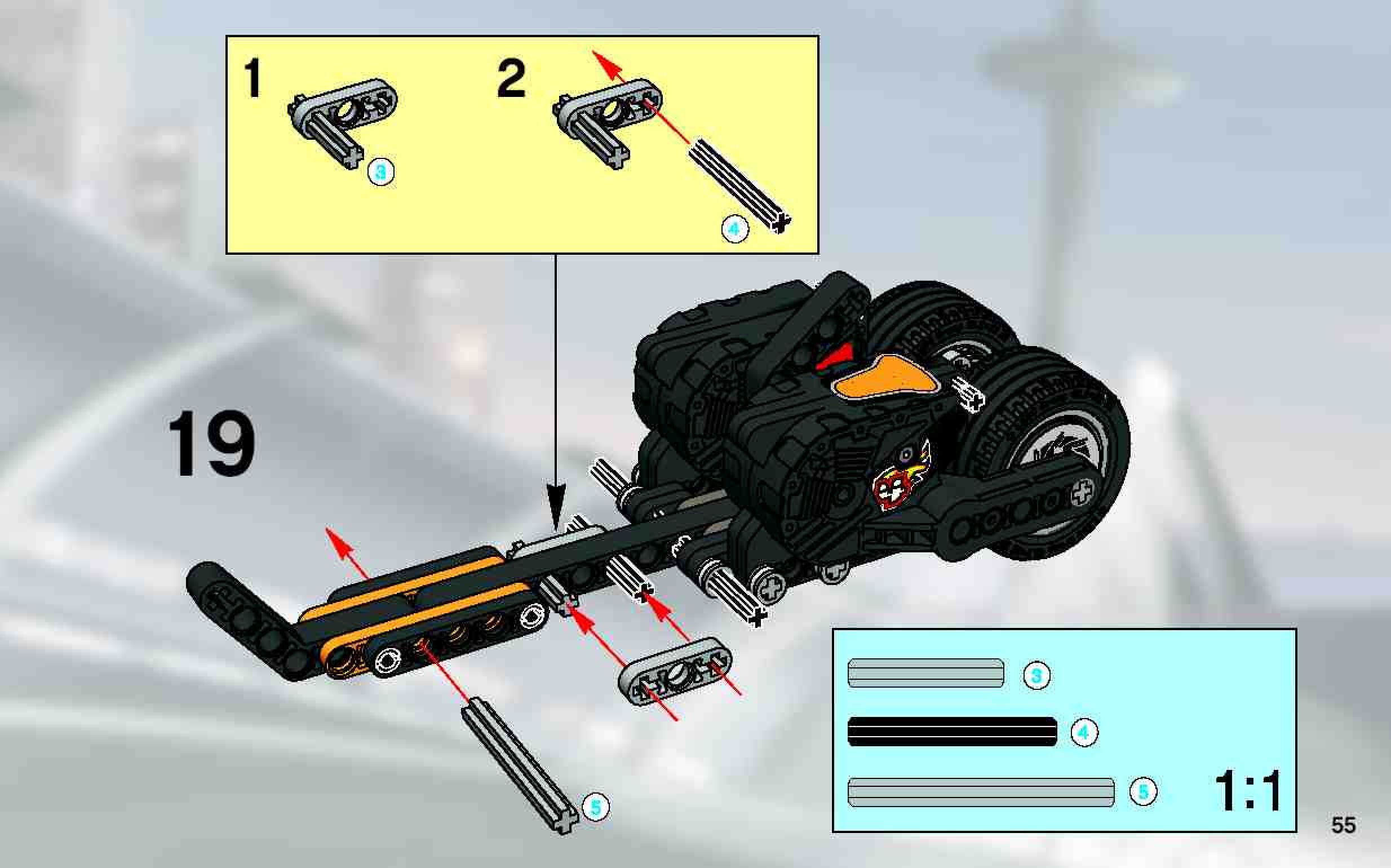 1
3
2
4
19
5
3
4
5
1:1
55