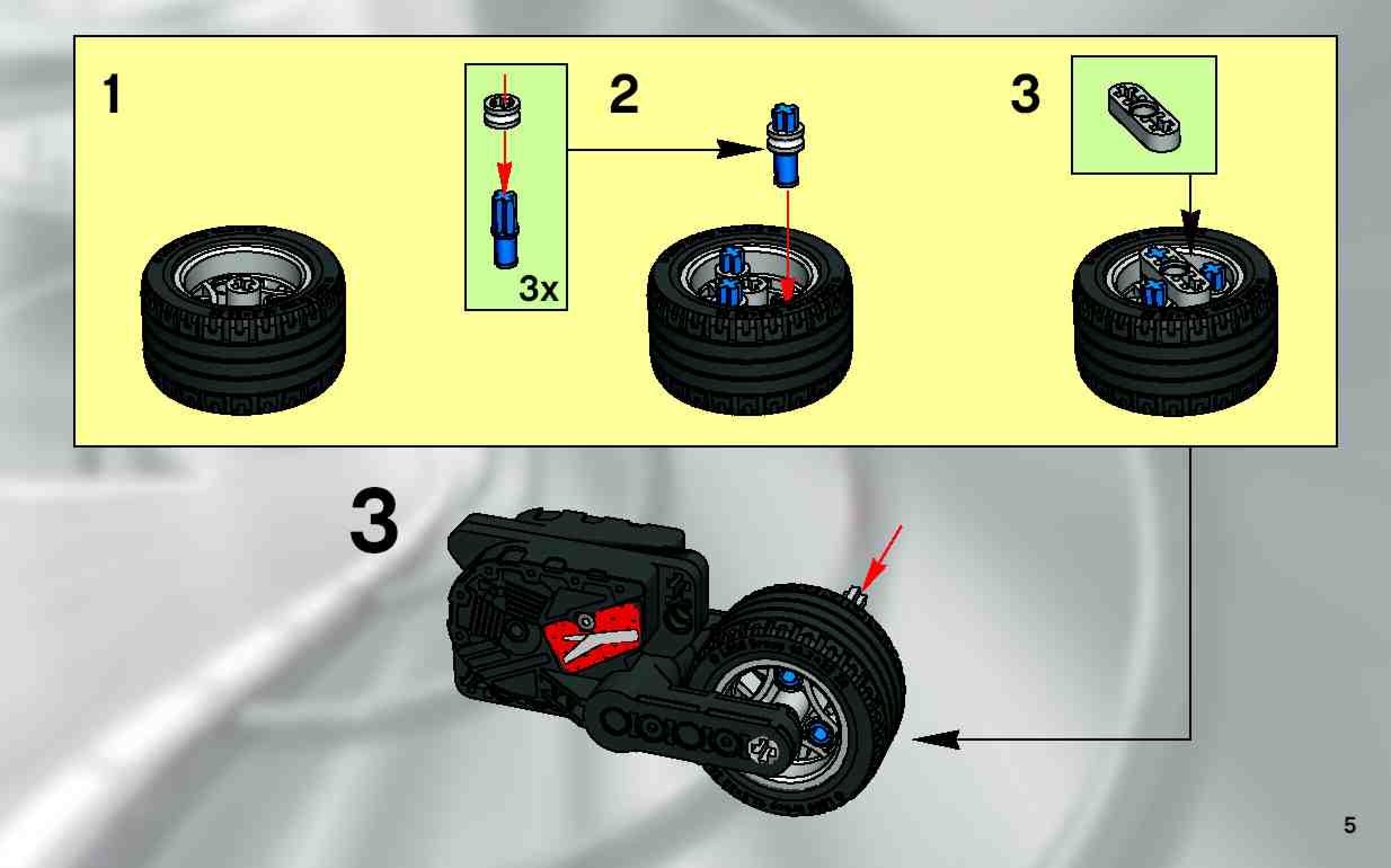 1

3x

2

3

3

5