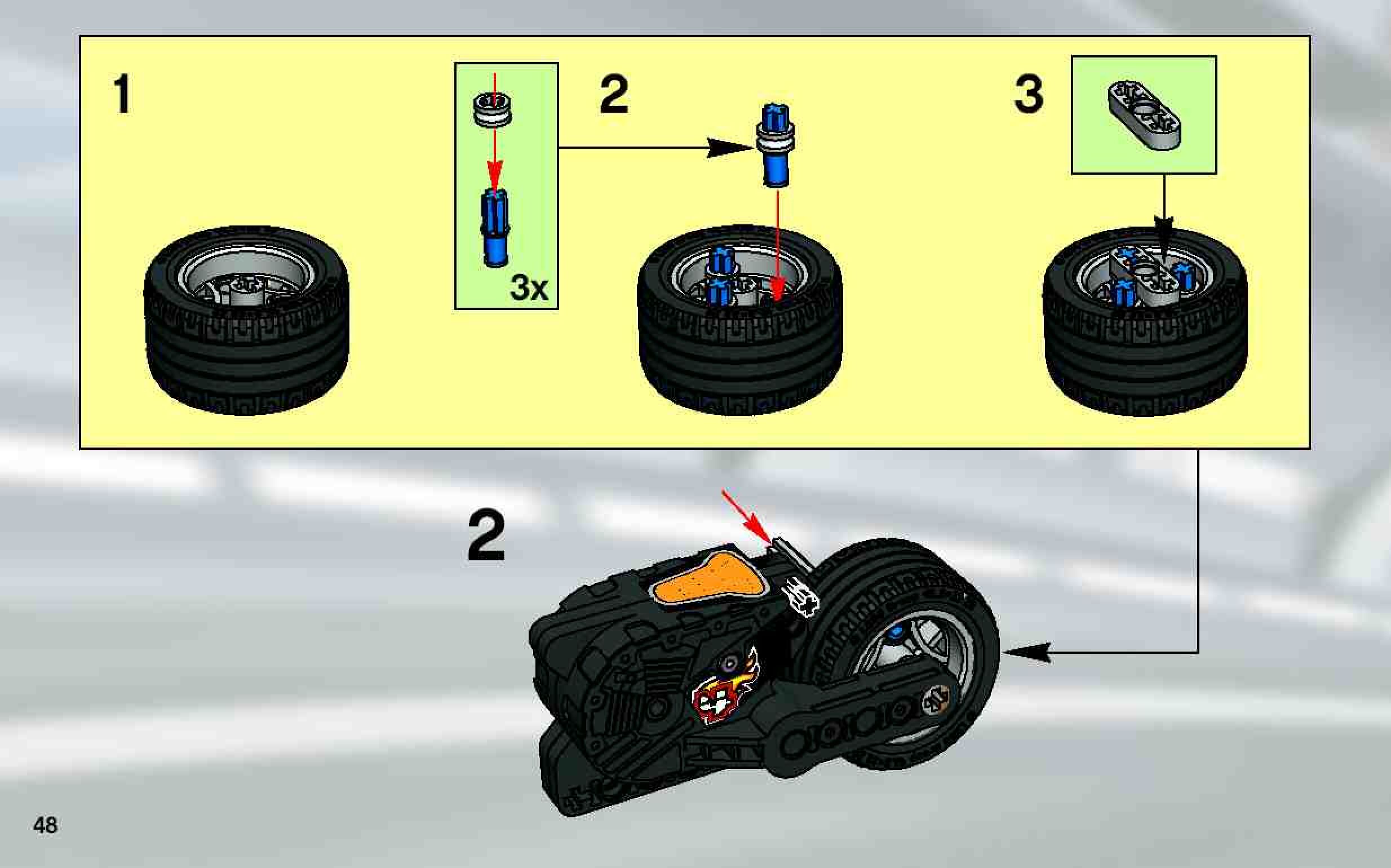 1

3x

2

3

2

48