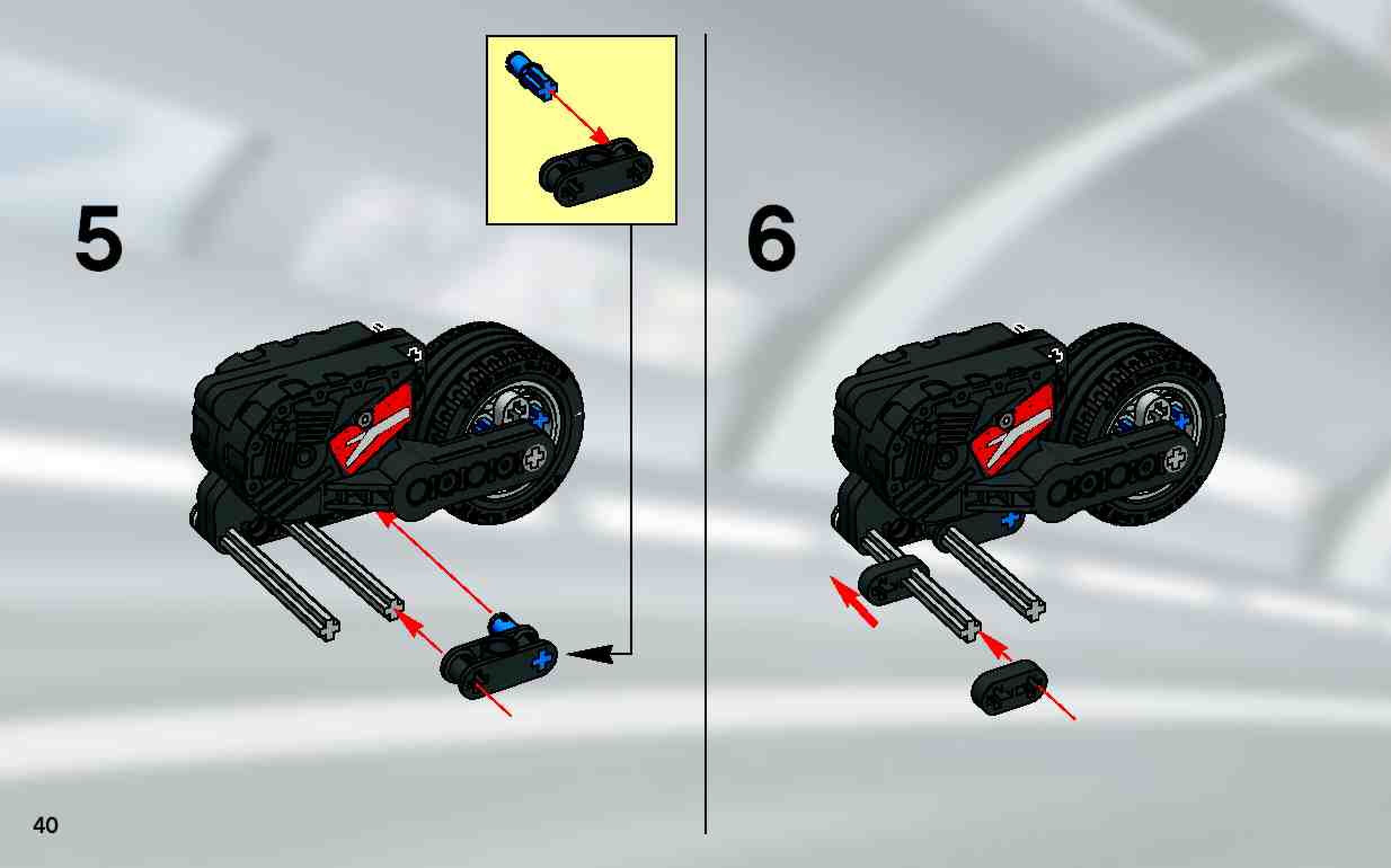 5

6

40