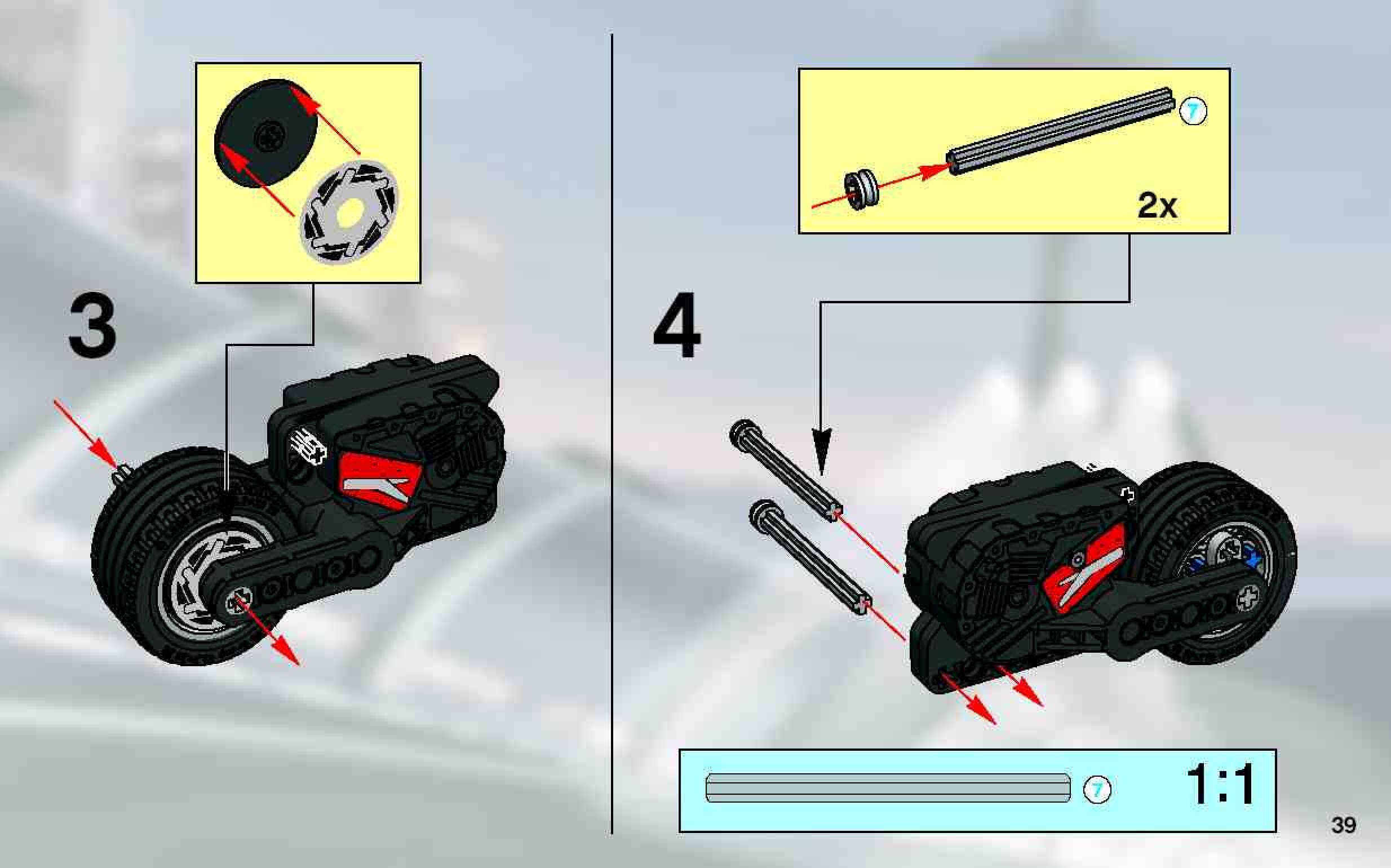 3

4

7

2x

7

1:1

39