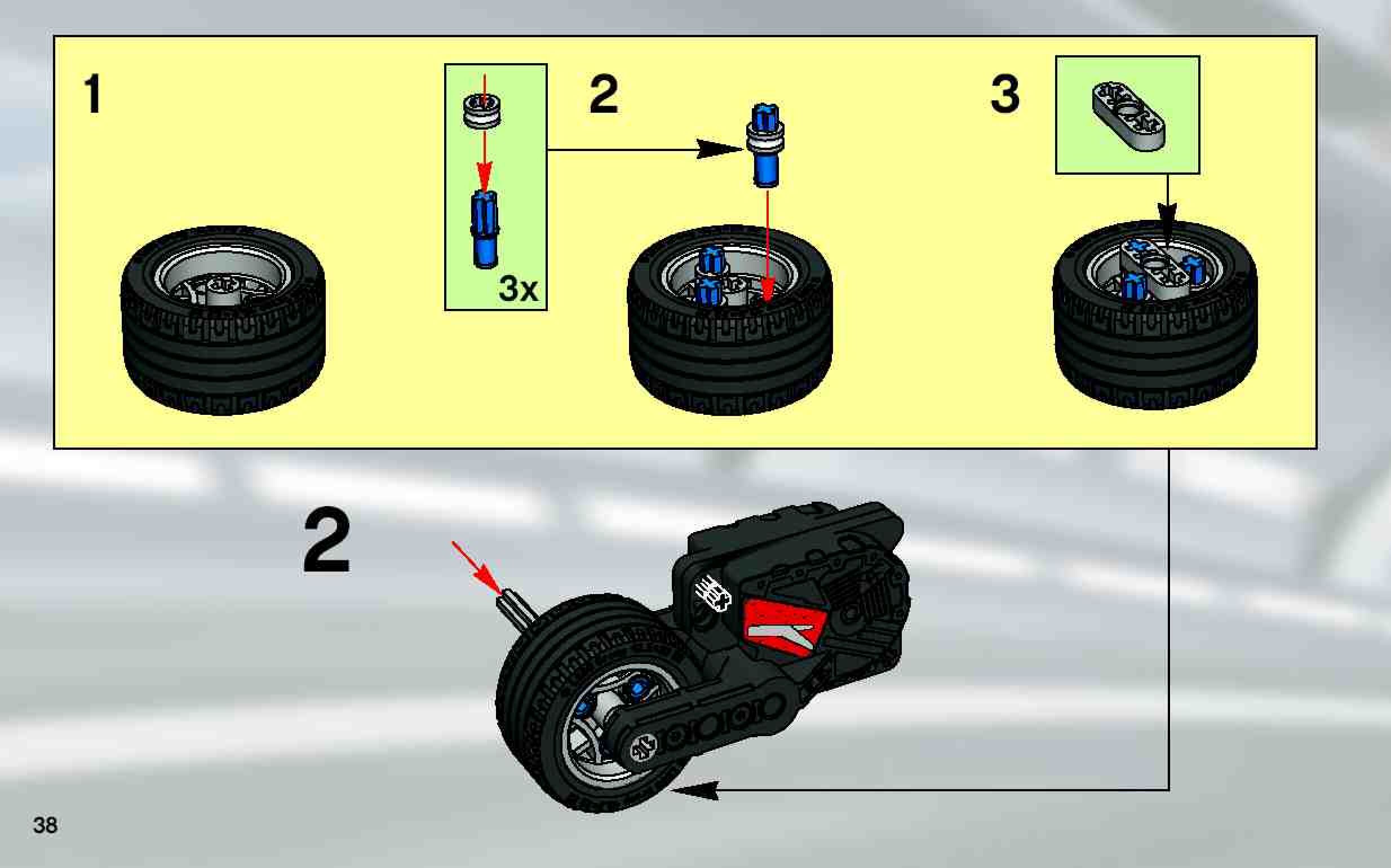 1

3x

2

3

2

38