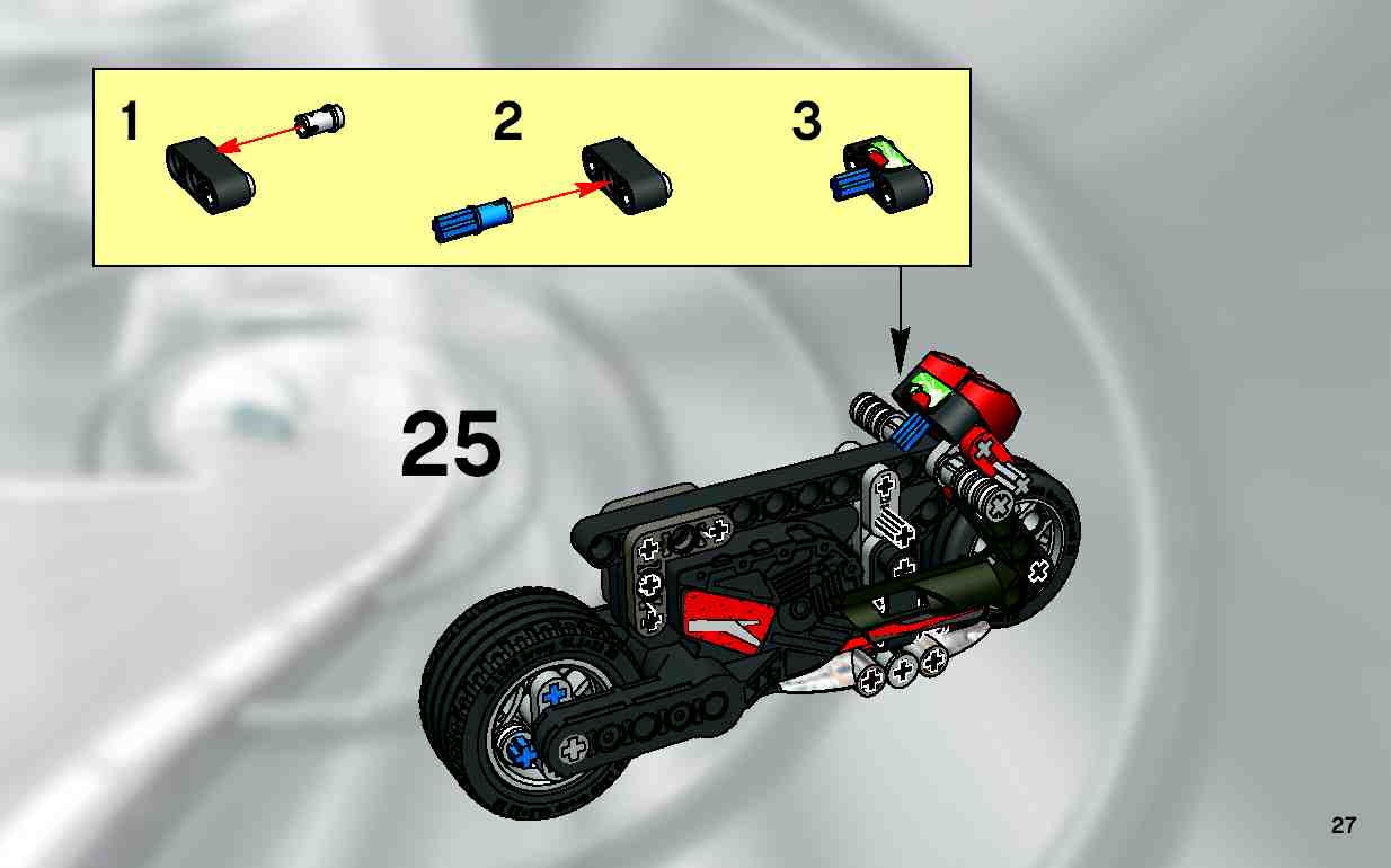 1

2

3

25

27