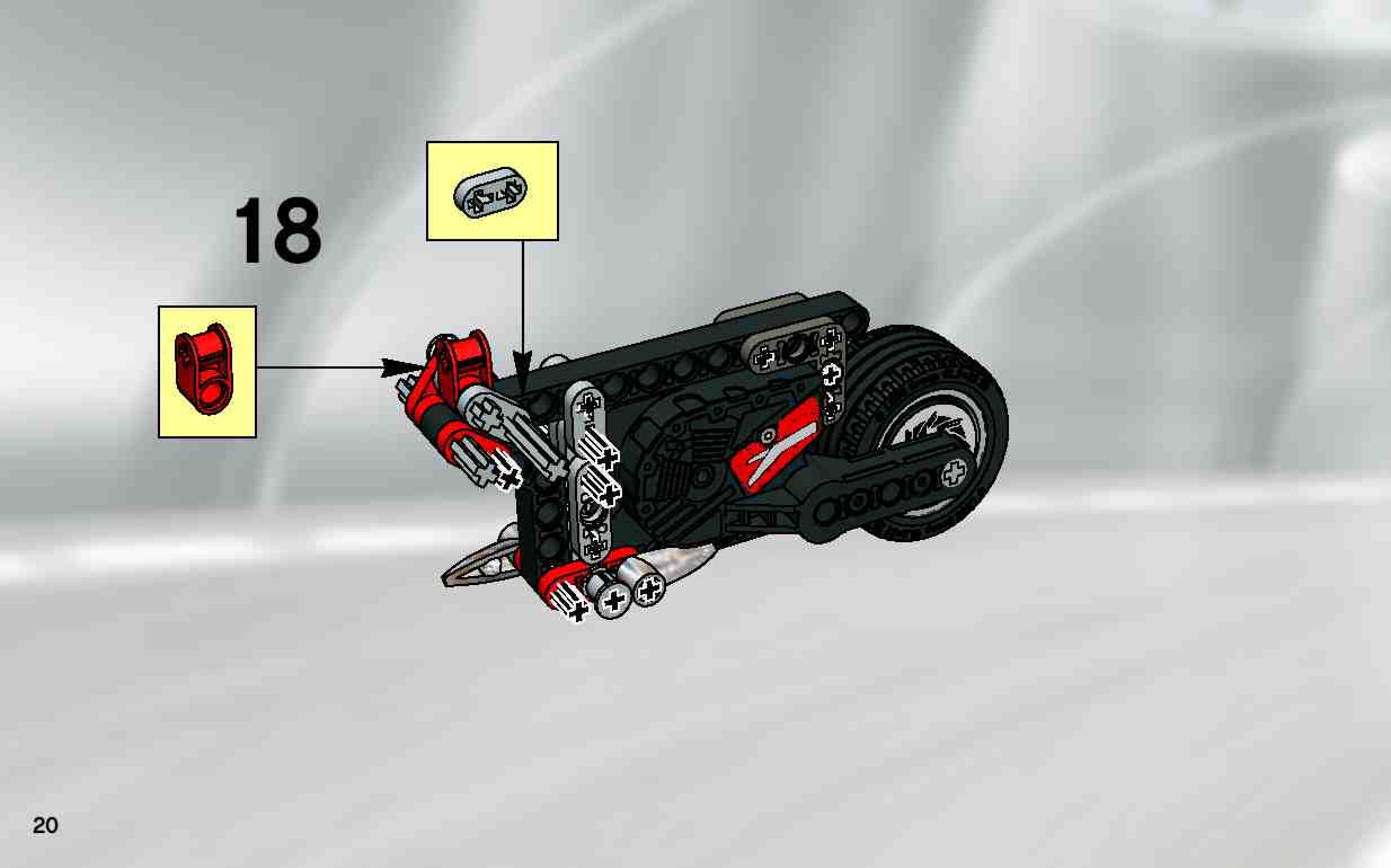 18

20