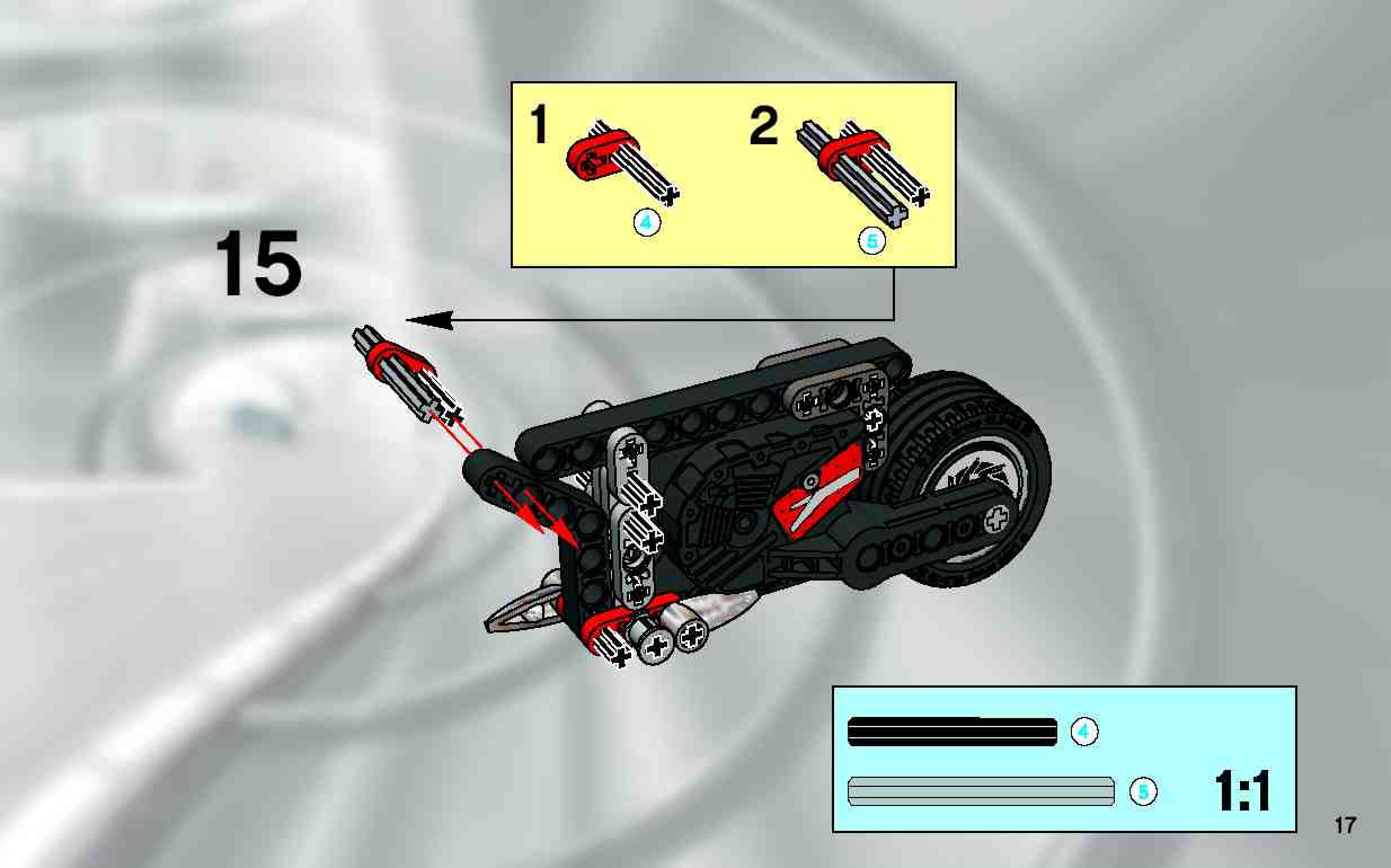 1
4
2
5
15
4
5
1:1
17