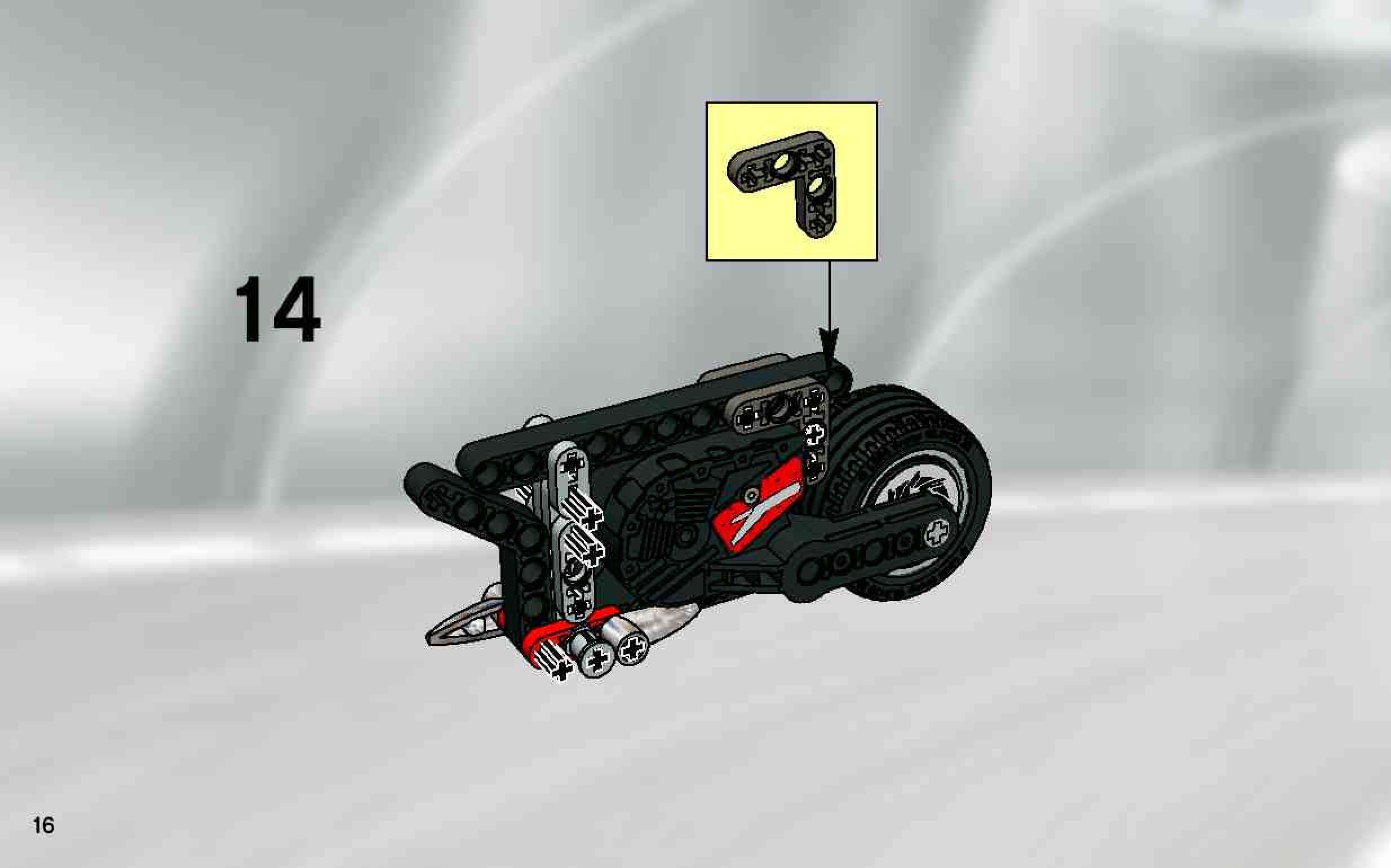 14

16