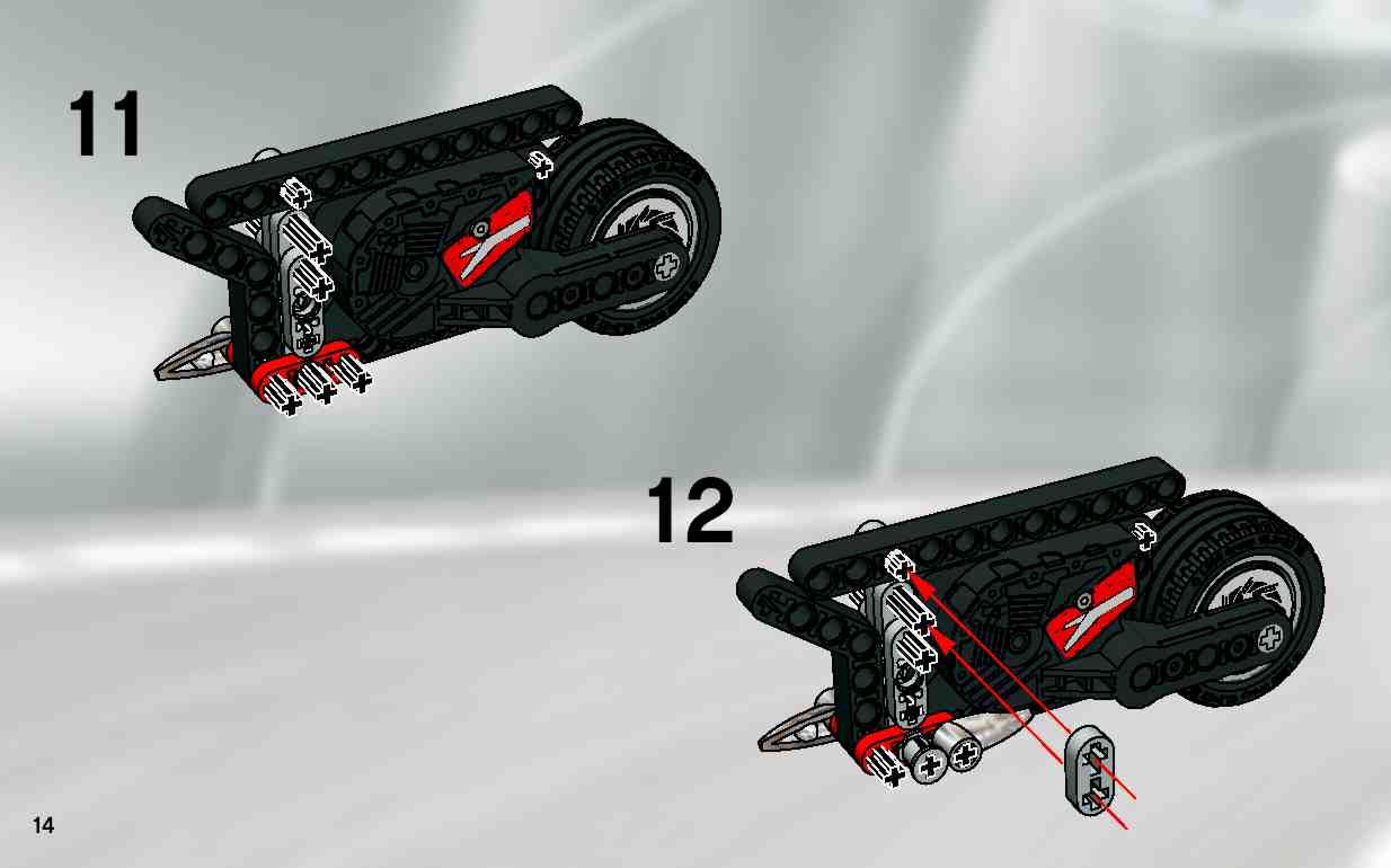 11

12

14