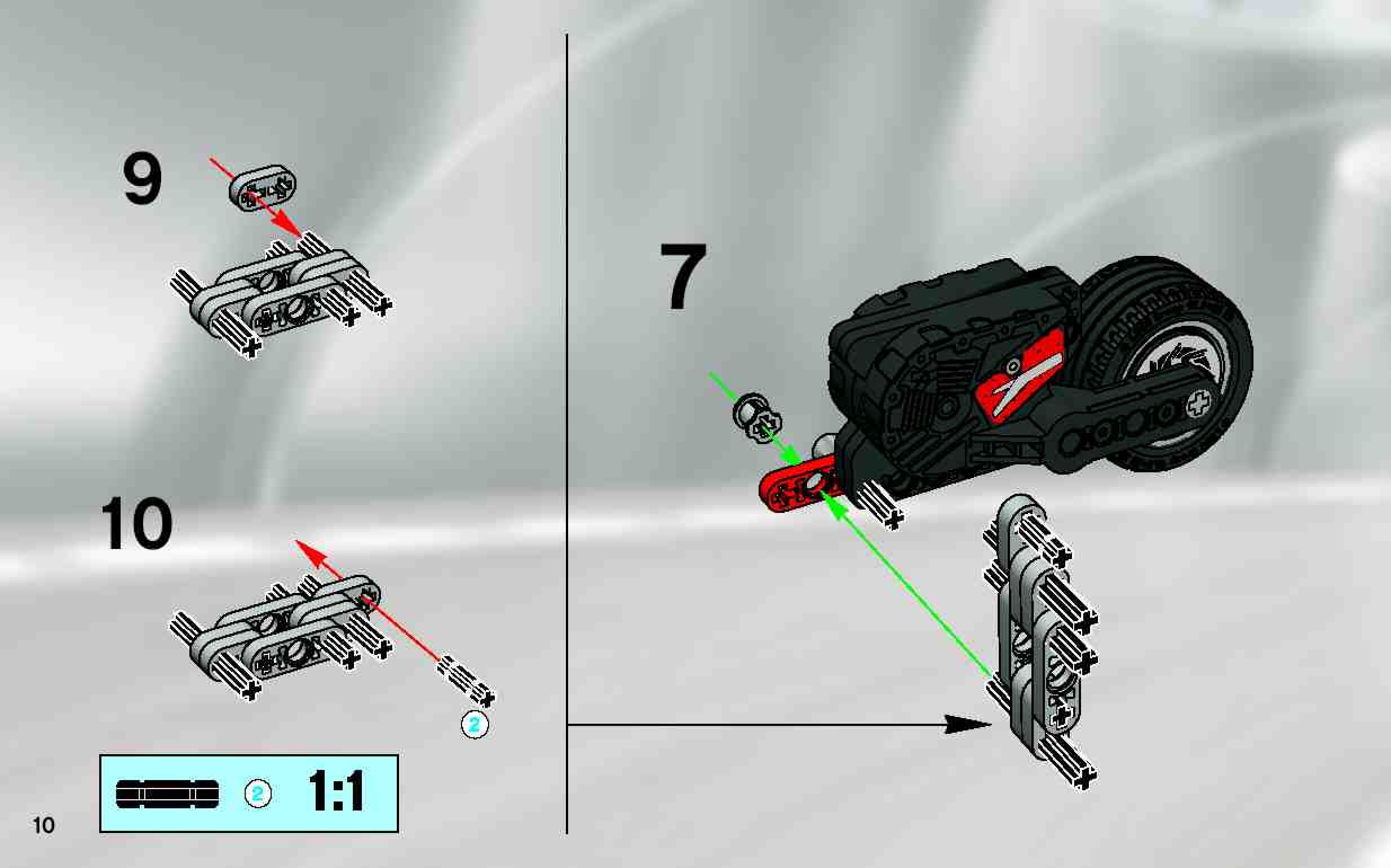 9

10

2

2

1:1

10

7