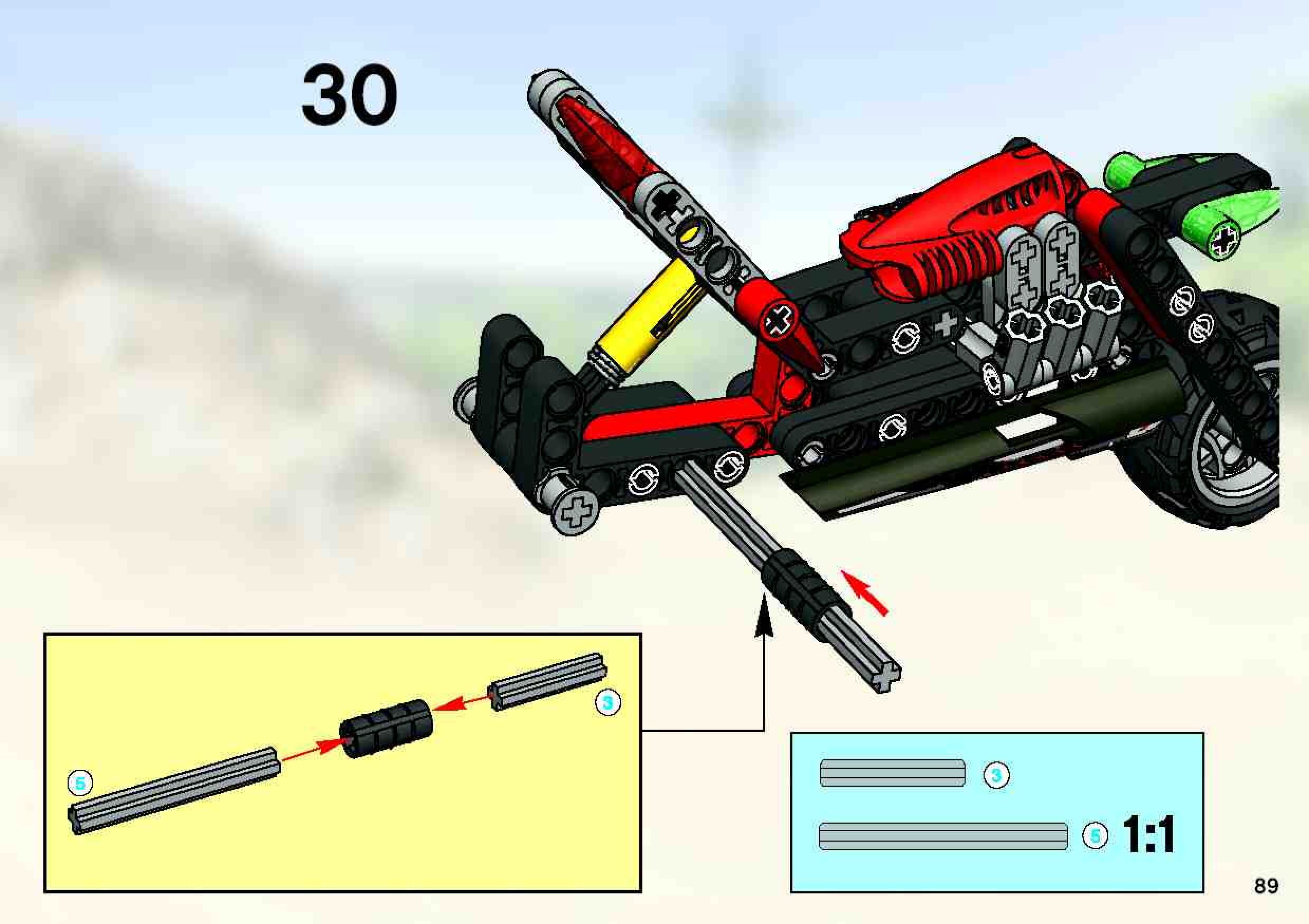 30

5

3

3

5

1:1

89