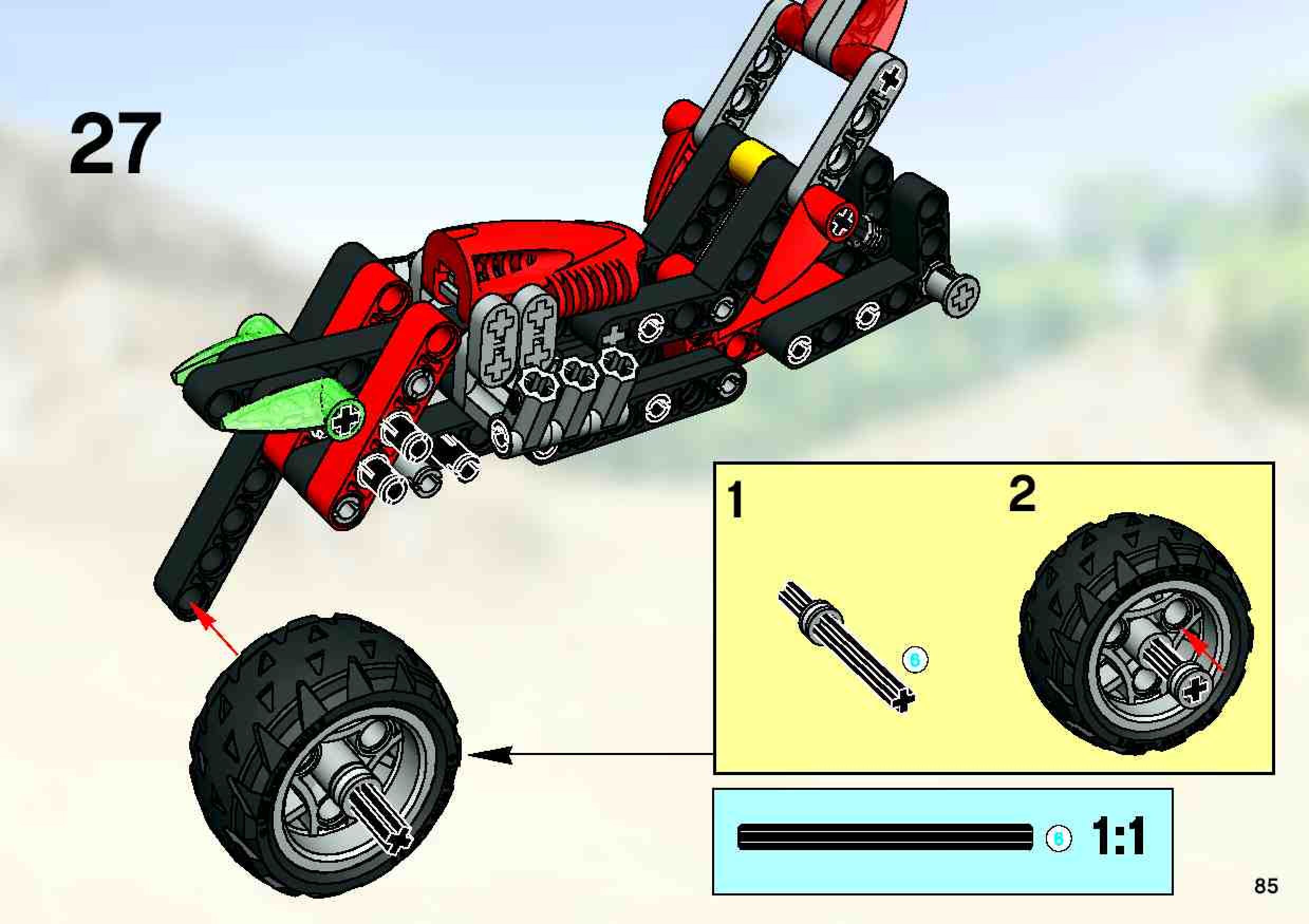 27

1

2

6

6

1:1

85