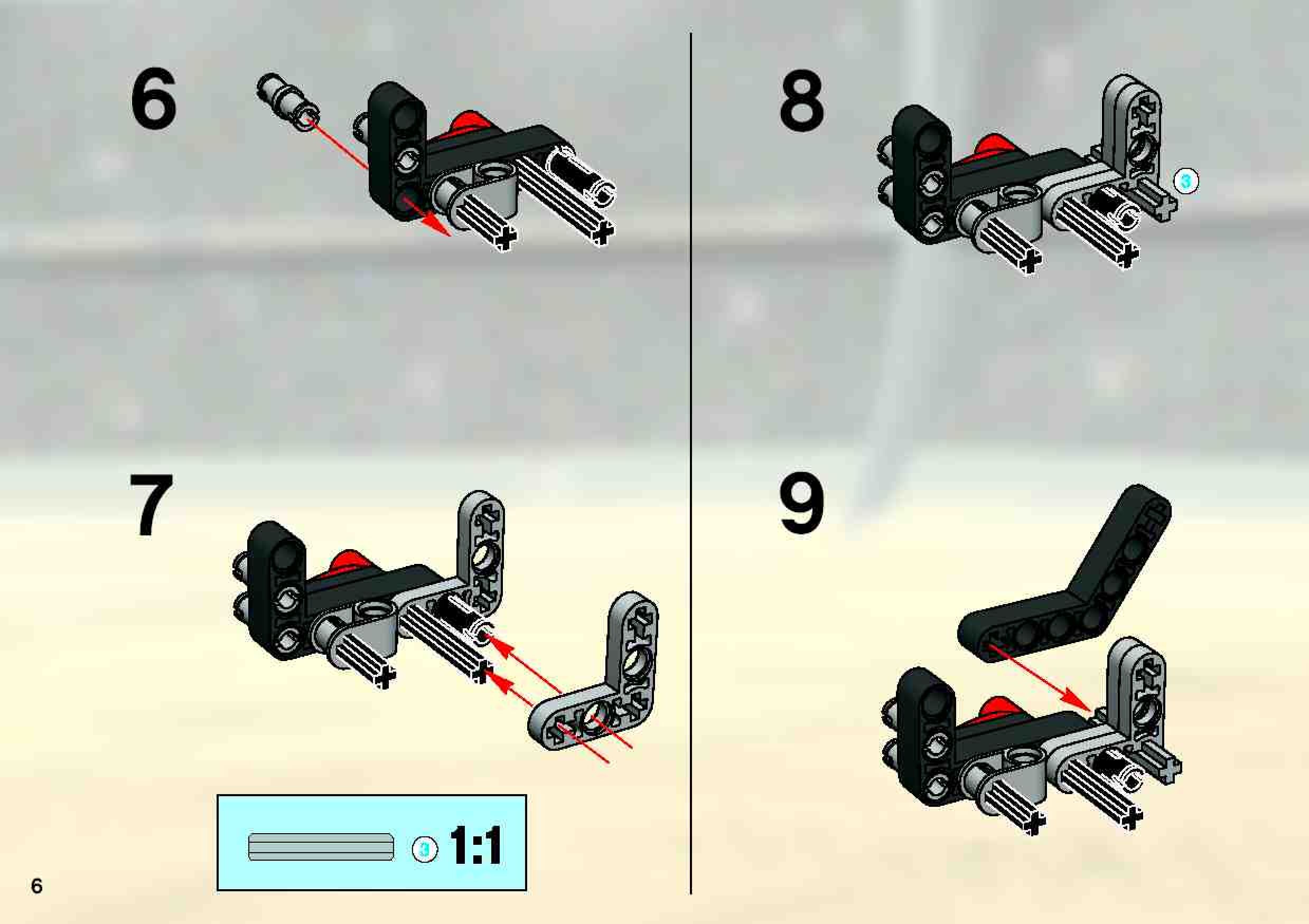 6

7

3 1:1

6

8

3

9